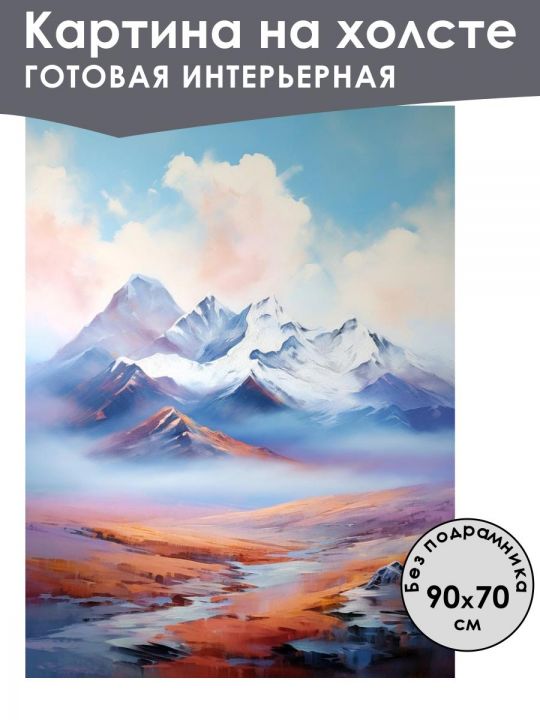 Картина на холсте
ГОТОВАЯ ИНТЕРЬЕРНАЯ

Без подрамника
90x70
см