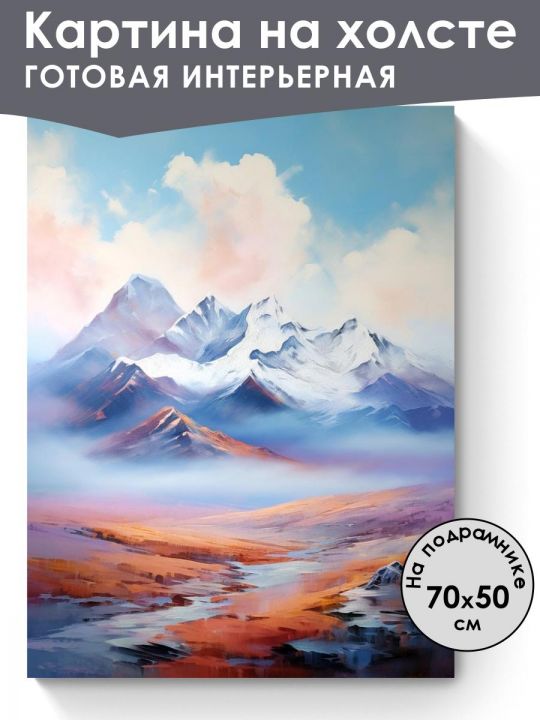 Картина на холсте
ГОТОВАЯ ИНТЕРЬЕРНАЯ

На подрамнике
70x50
см