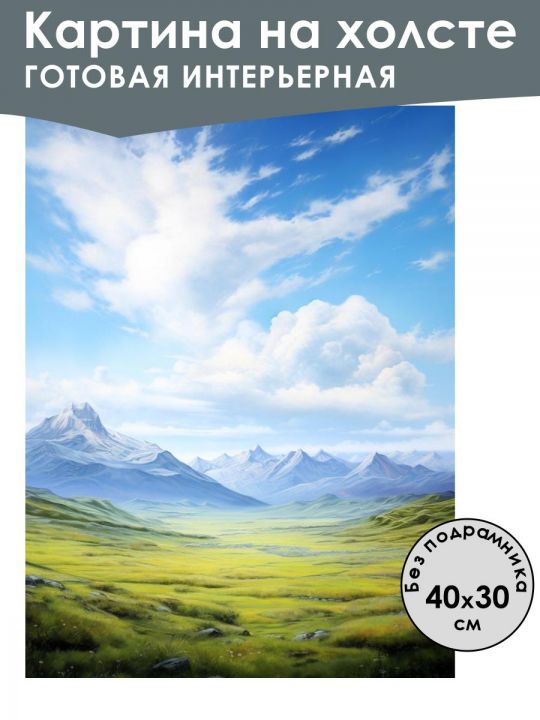 Картина на холсте
ГОТОВАЯ ИНТЕРЬЕРНАЯ

Без подрамника
40x30
см