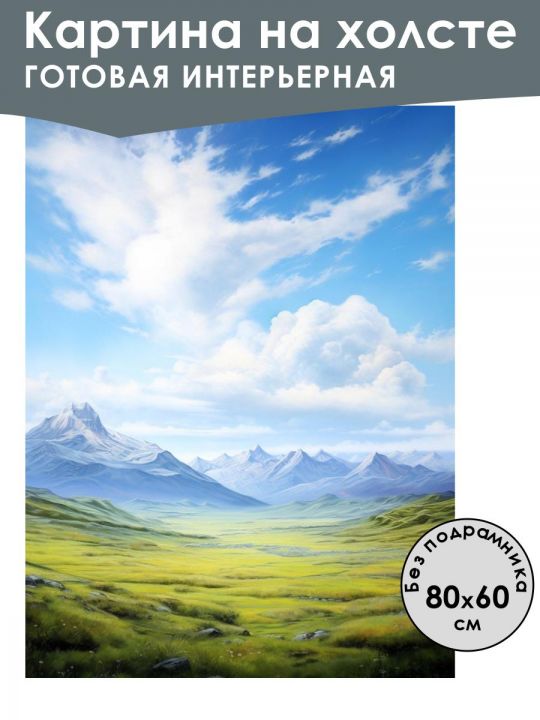 Картина на холсте
ГОТОВАЯ ИНТЕРЬЕРНАЯ

Без подрамника
80x60
см