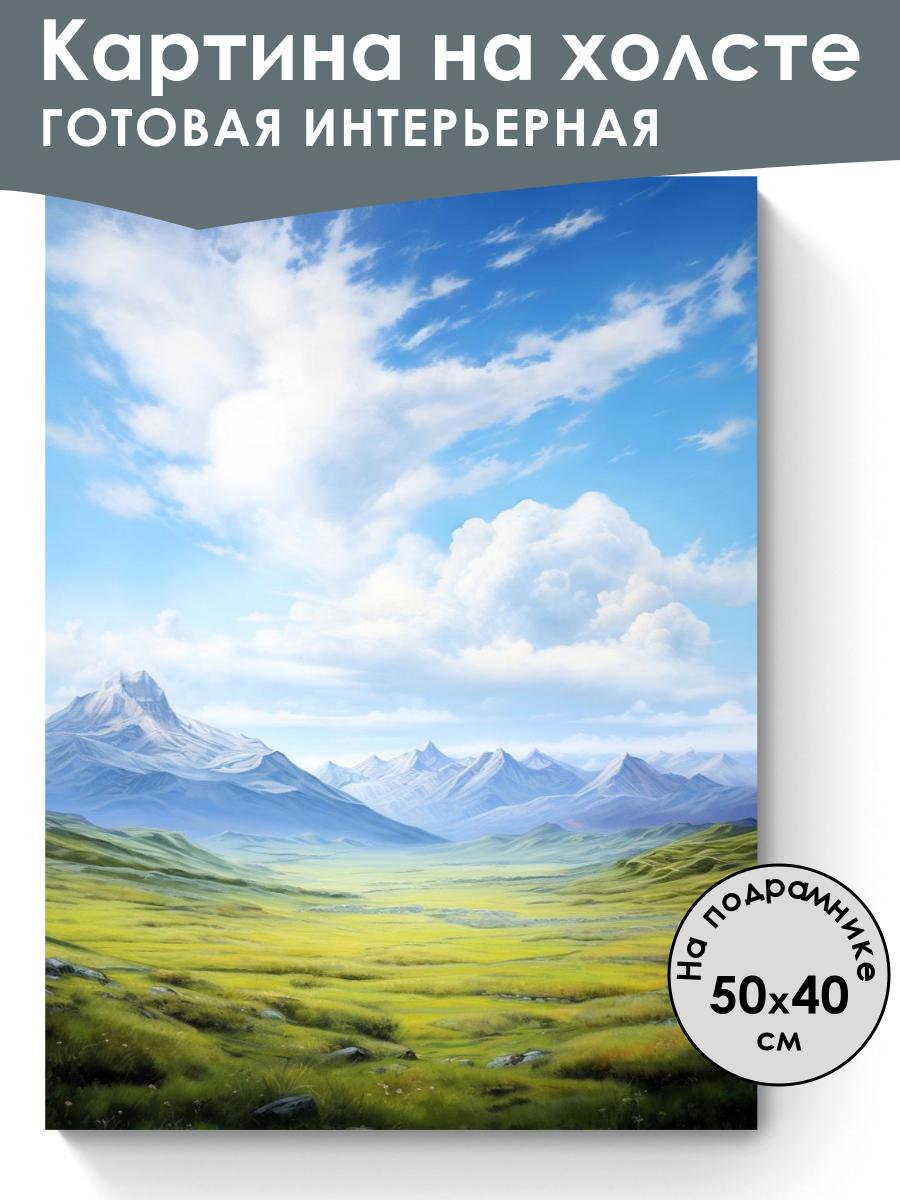 Картина на холсте
ГОТОВАЯ ИНТЕРЬЕРНАЯ

На подрамнике
50x40
см