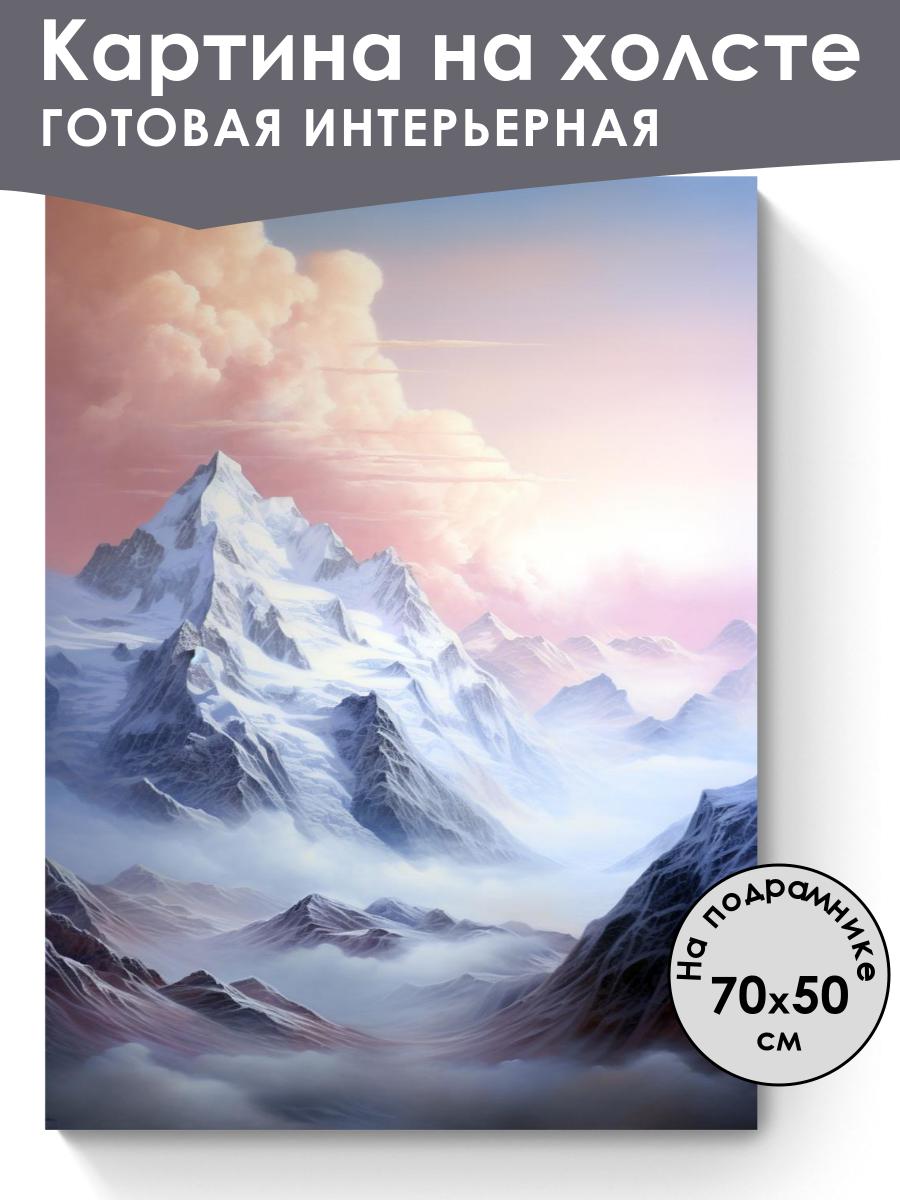 Картина на холсте
ГОТОВАЯ ИНТЕРЬЕРНАЯ

На подрамнике
70x50
см