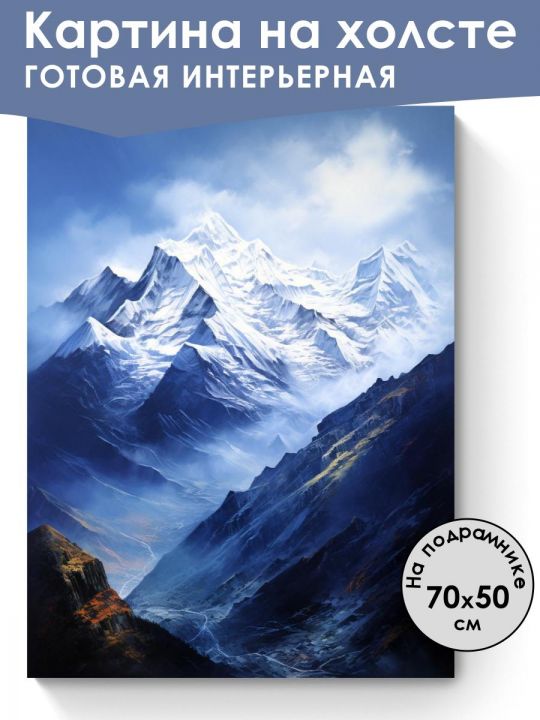 Картина на холсте
ГОТОВАЯ ИНТЕРЬЕРНАЯ

На подрамнике
70x50
см