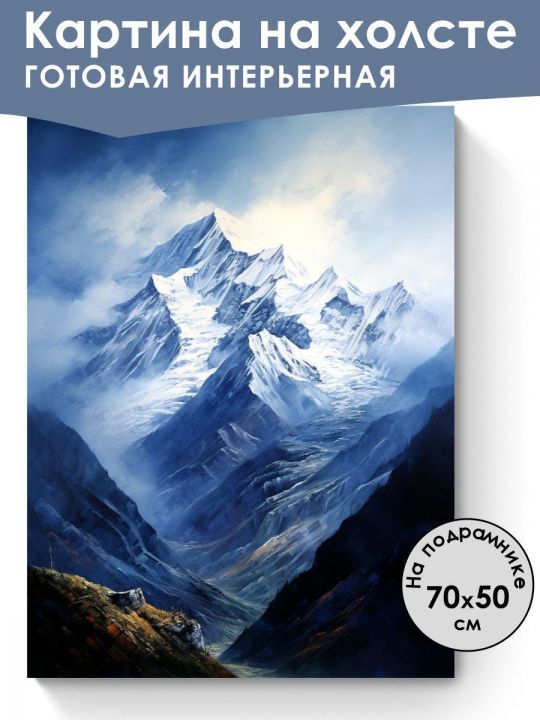 Картина на холсте
ГОТОВАЯ ИНТЕРЬЕРНАЯ

На подрамнике
70x50
см