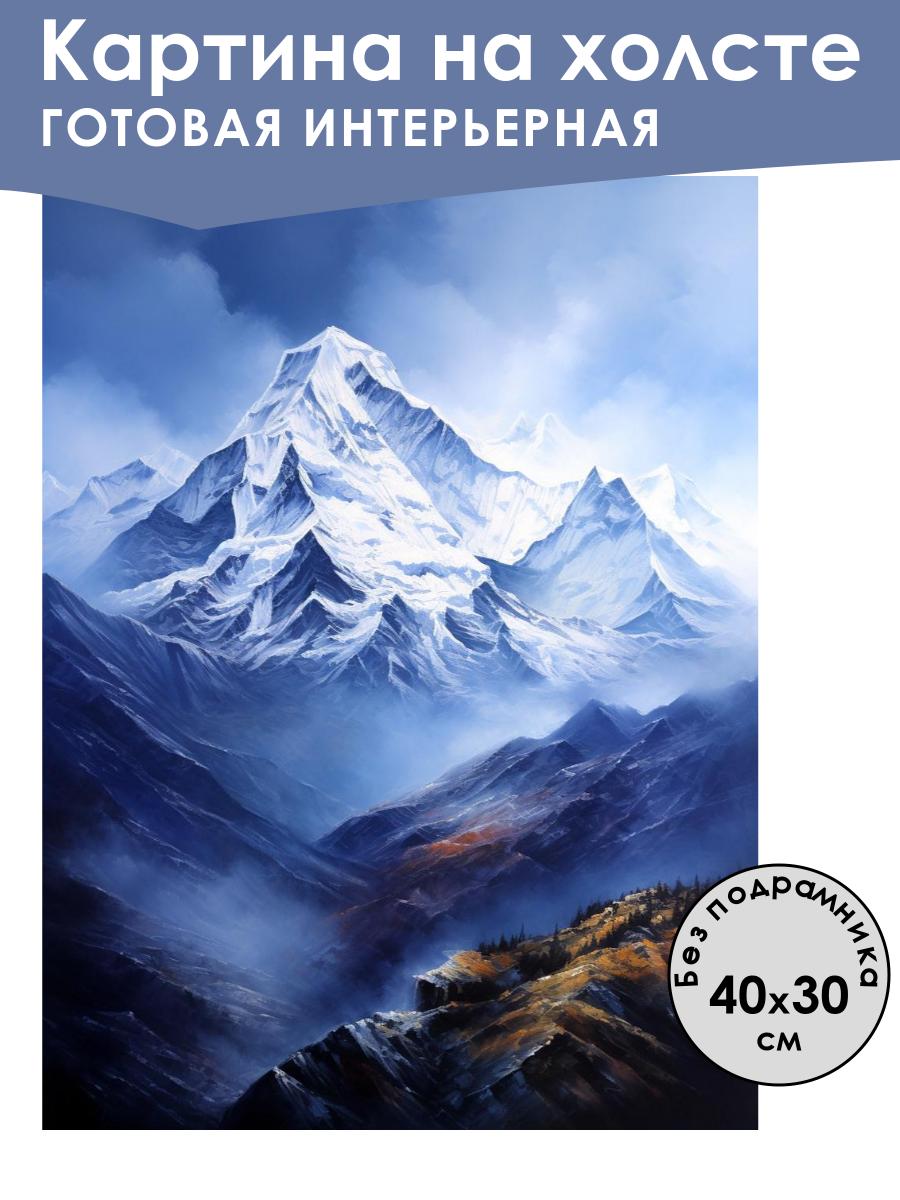 Картина на холсте
ГОТОВАЯ ИНТЕРЬЕРНАЯ

Без подрамника
40x30
см