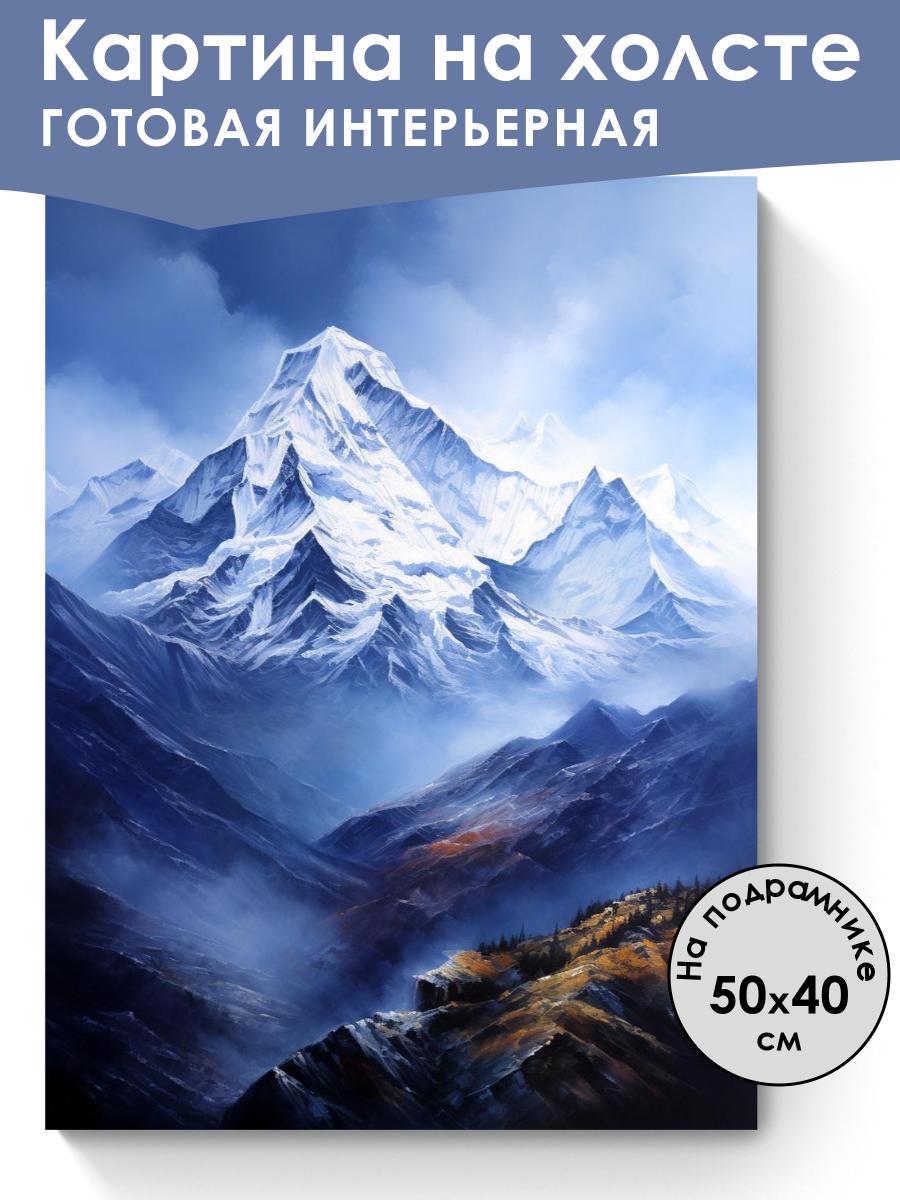 Картина на холсте
ГОТОВАЯ ИНТЕРЬЕРНАЯ

На подрамнике
50x40
см