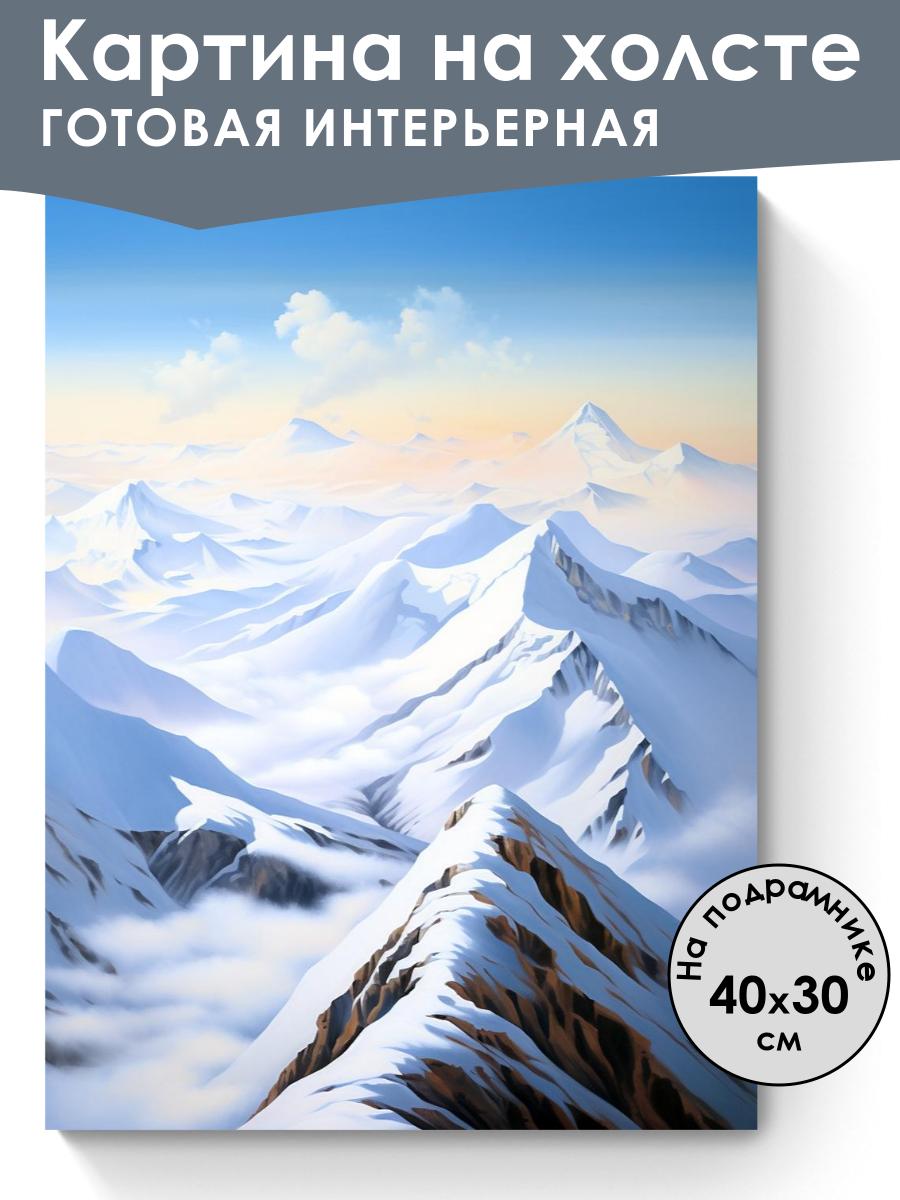 Картина на холсте
ГОТОВАЯ ИНТЕРЬЕРНАЯ

На подрамнике
40x30
см