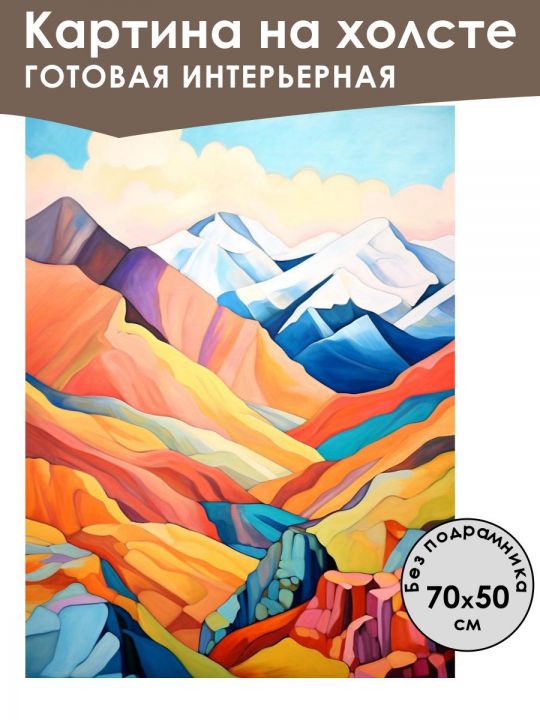 Картина на холсте
ГОТОВАЯ ИНТЕРЬЕРНАЯ

Без подрамника
70x50
см