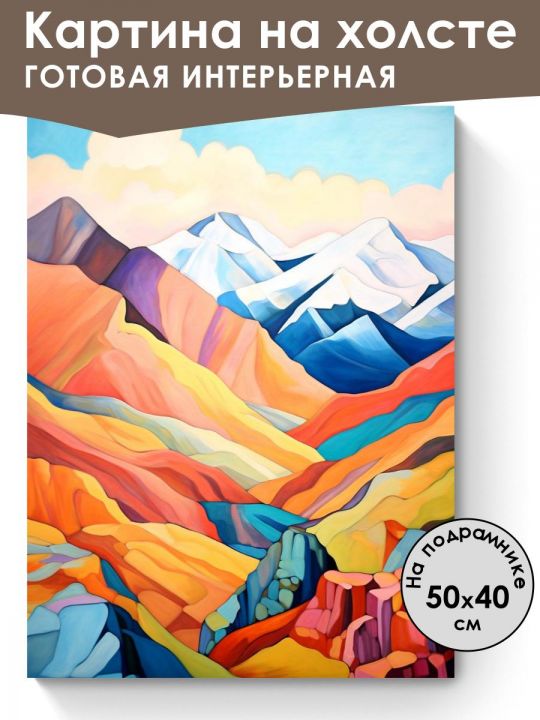 Картина на холсте
ГОТОВАЯ ИНТЕРЬЕРНАЯ

На подрамнике
50x40
см