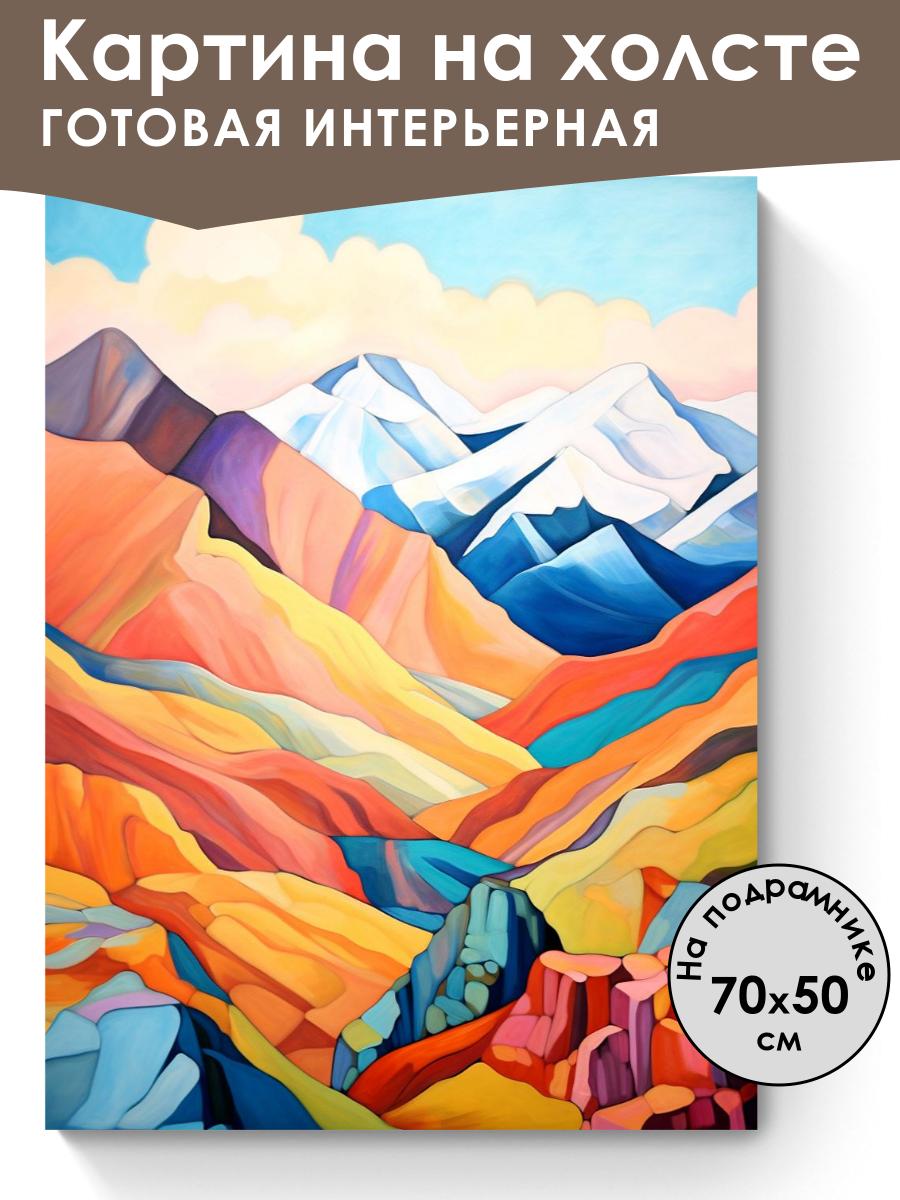 Картина на холсте
ГОТОВАЯ ИНТЕРЬЕРНАЯ

На подрамнике
70x50
см