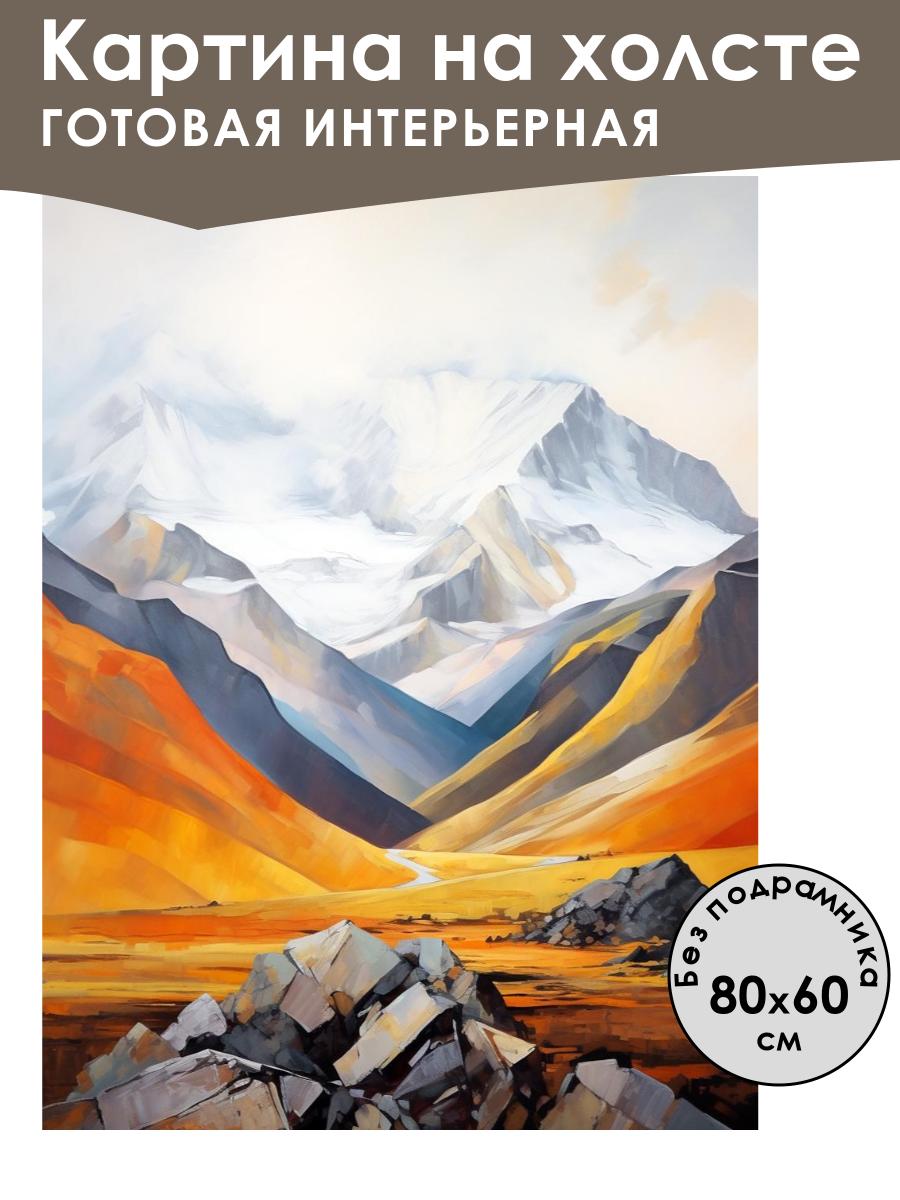 Картина на холсте
ГОТОВАЯ ИНТЕРЬЕРНАЯ

Без подрамника
80x60
см