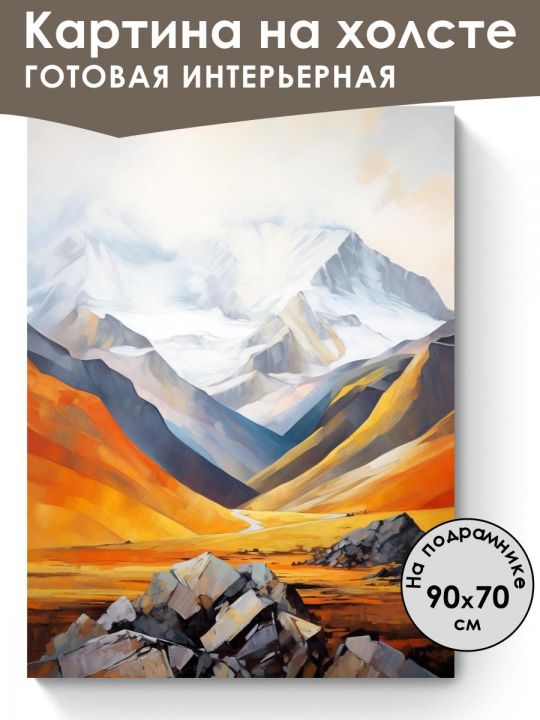 Картина на холсте
ГОТОВАЯ ИНТЕРЬЕРНАЯ

На подрамнике
90x70
см