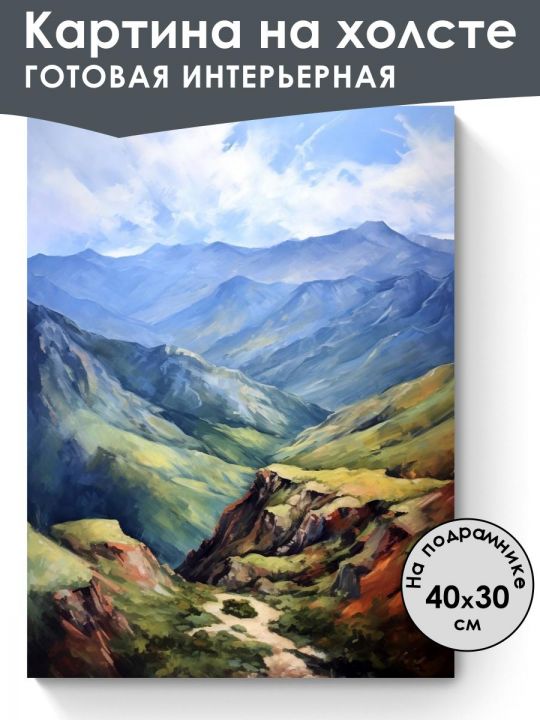 Картина на холсте
ГОТОВАЯ ИНТЕРЬЕРНАЯ

На подрамнике
40x30
см