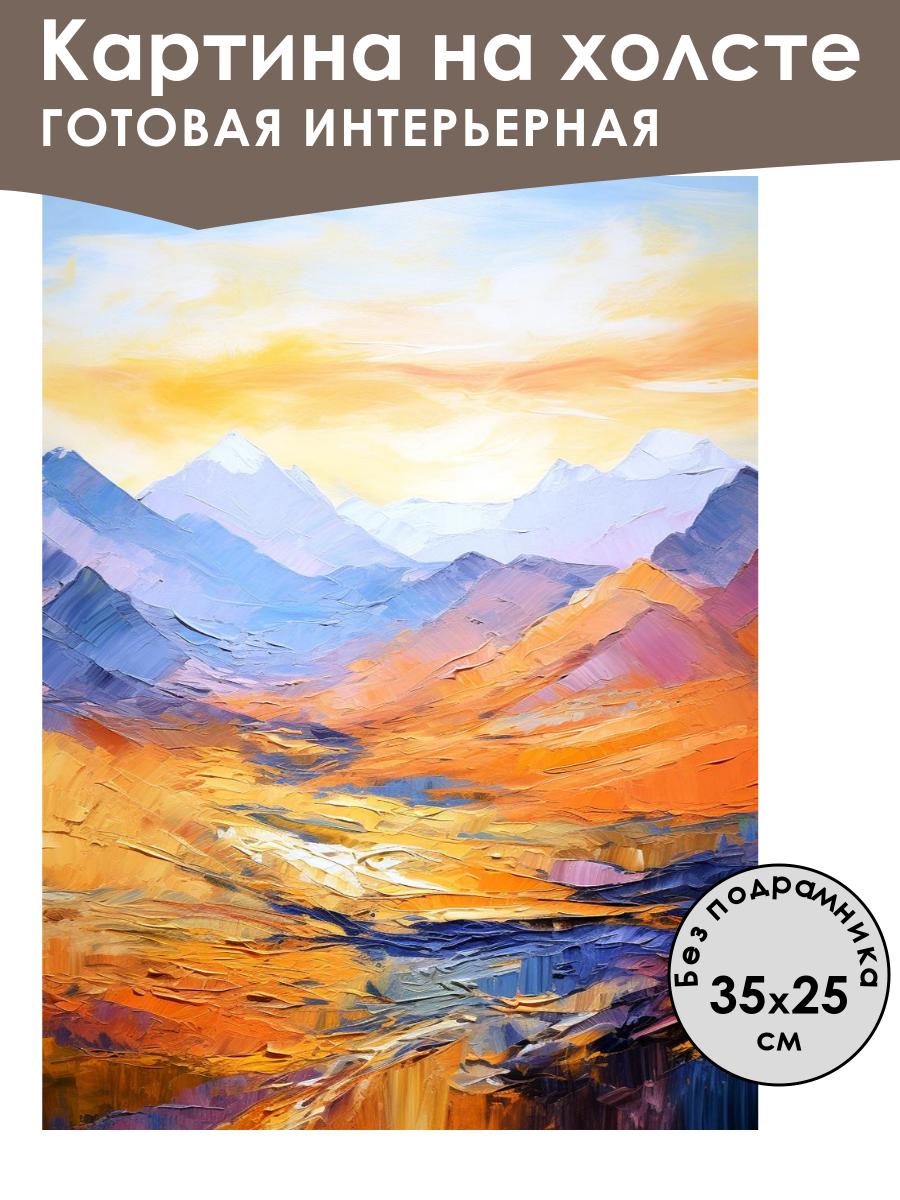 Картина на холсте
ГОТОВАЯ ИНТЕРЬЕРНАЯ

Без подрамника
35x25
см