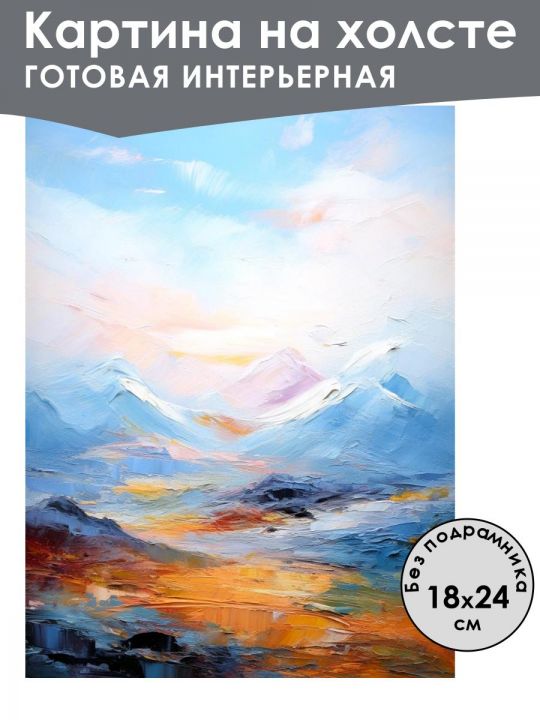 Картина на холсте
ГОТОВАЯ ИНТЕРЬЕРНАЯ

Без подрамника
18x24
см