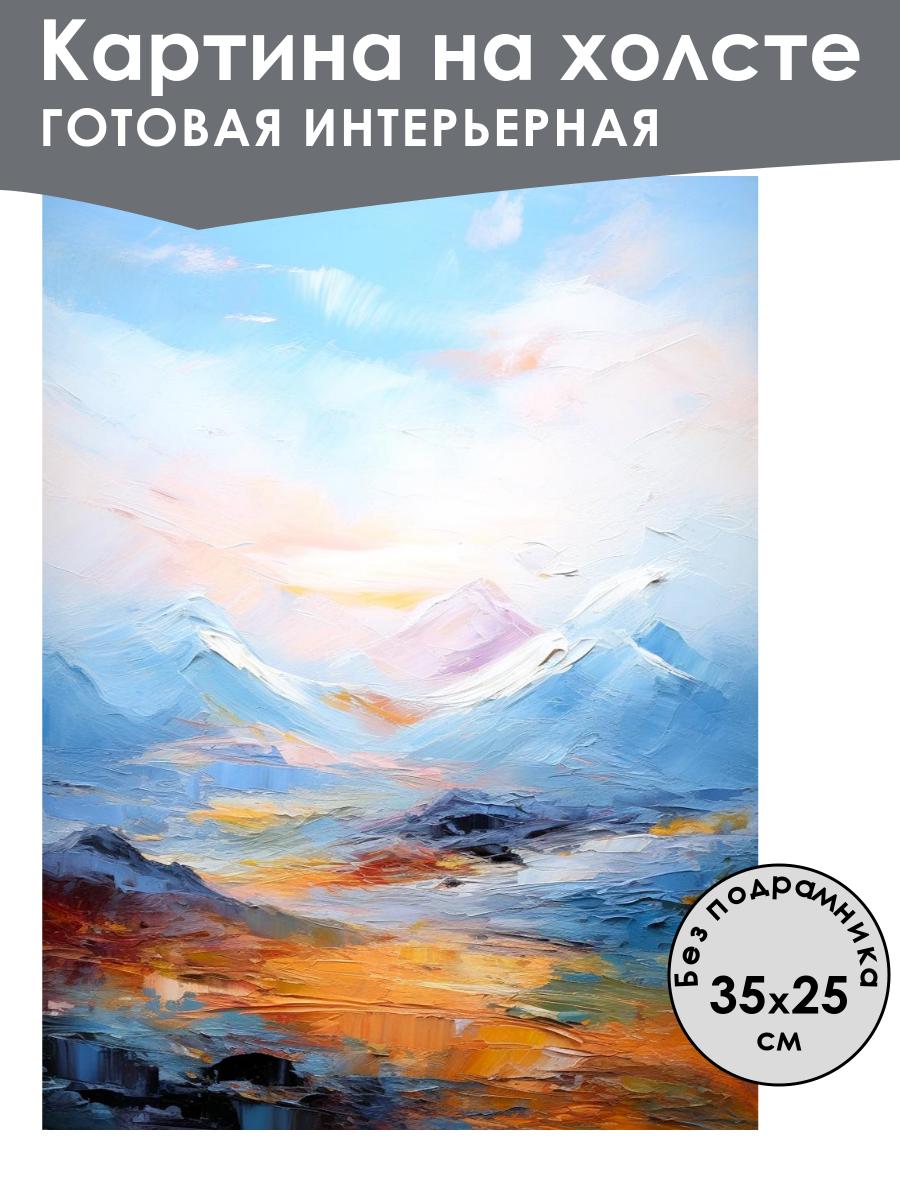 Картина на холсте
ГОТОВАЯ ИНТЕРЬЕРНАЯ

Без подрамника
35x25
см