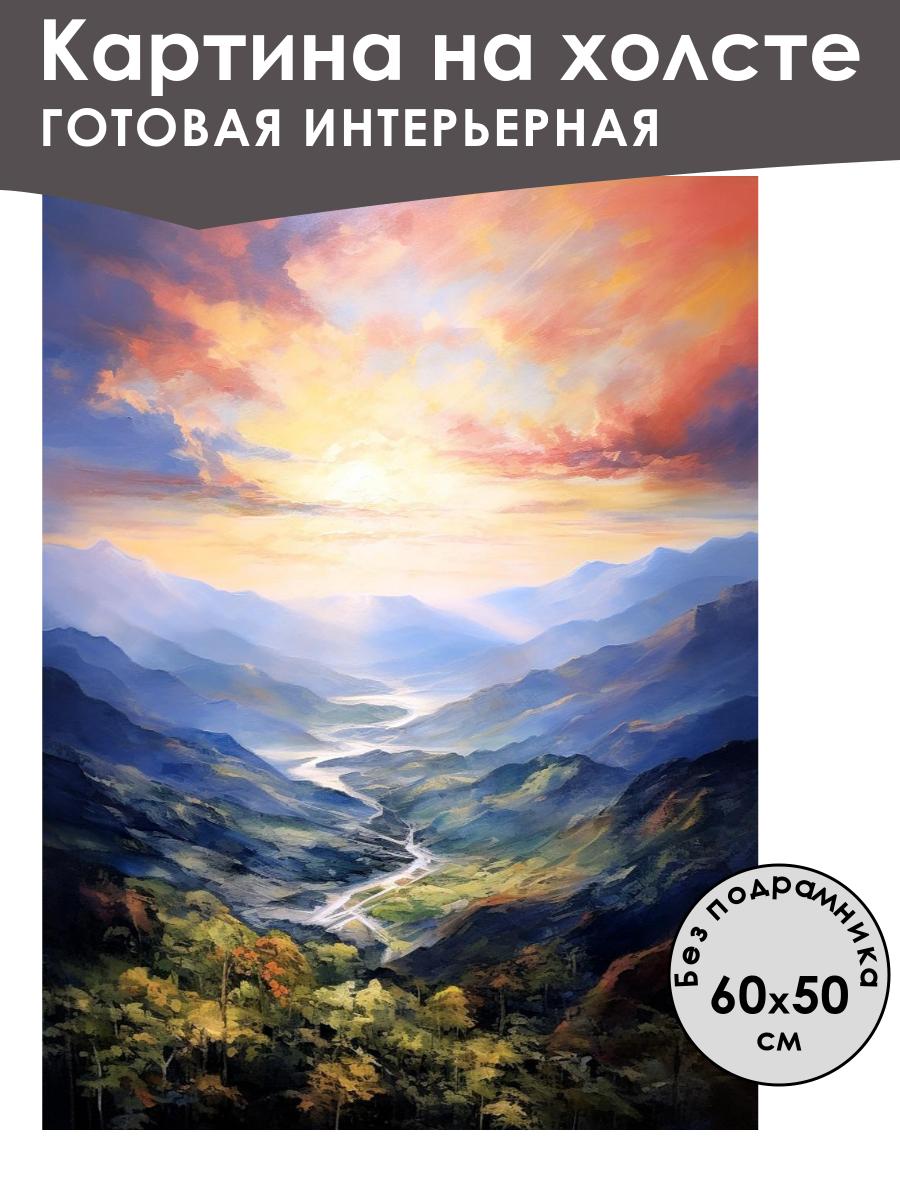 Картина на холсте
ГОТОВАЯ ИНТЕРЬЕРНАЯ

Без подрамника
60x50
см