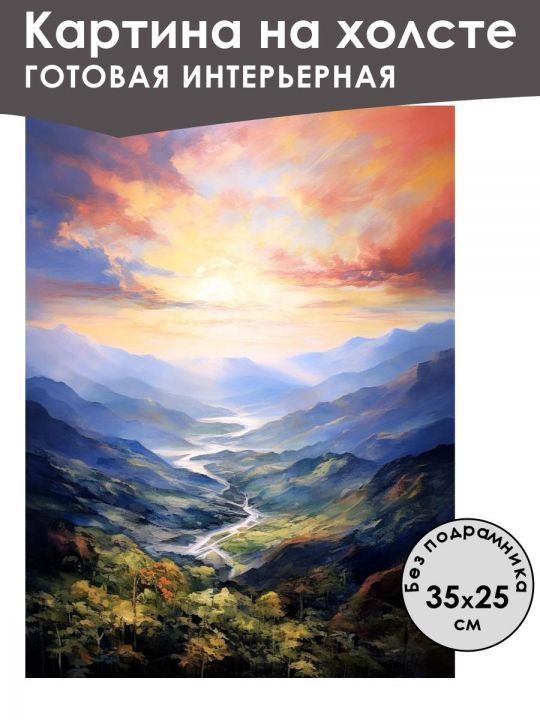 Картина на холсте
ГОТОВАЯ ИНТЕРЬЕРНАЯ

Без подрамника
35x25
см