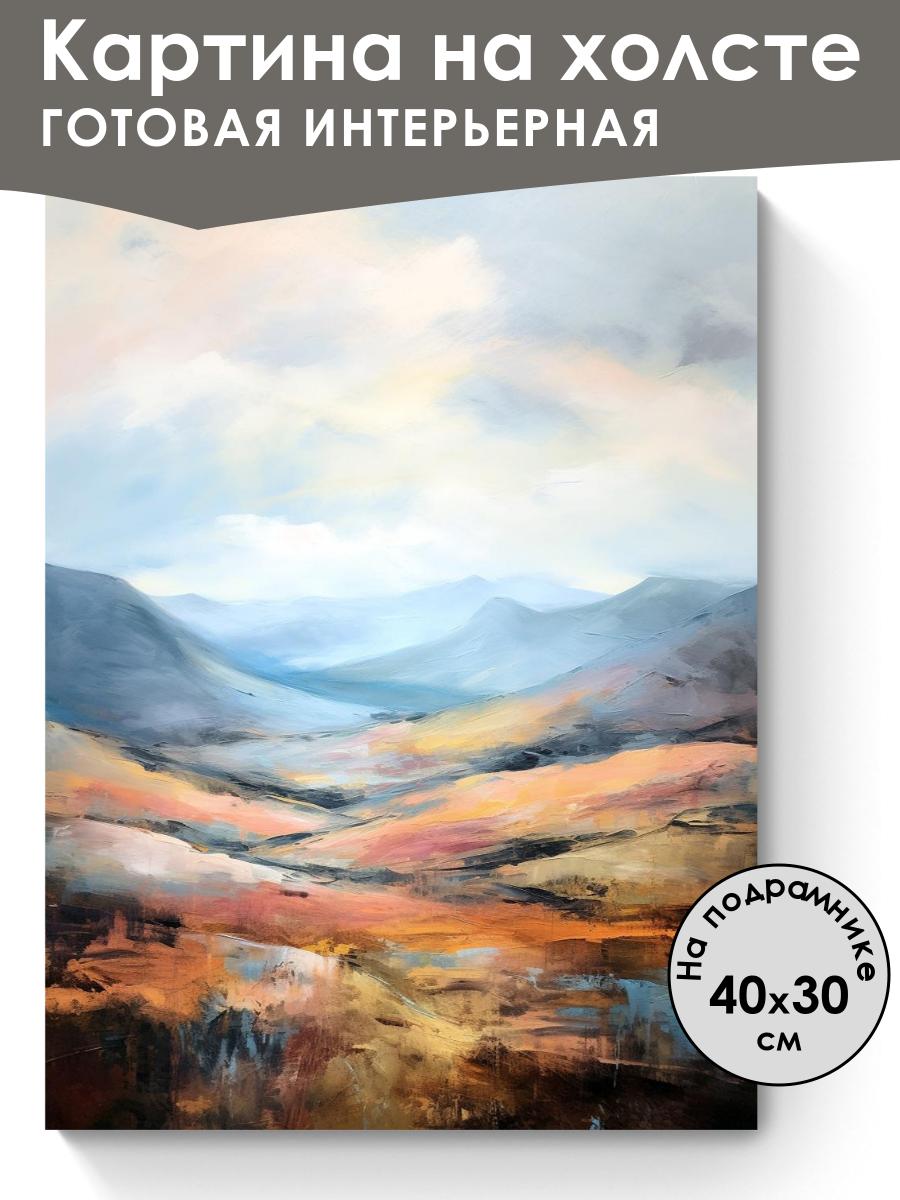 Картина на холсте
ГОТОВАЯ ИНТЕРЬЕРНАЯ

На подрамнике
40x30
см