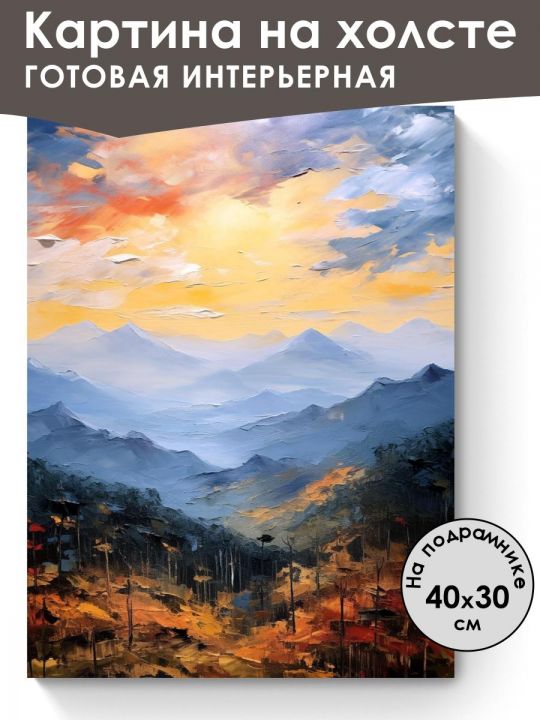 Картина на холсте
ГОТОВАЯ ИНТЕРЬЕРНАЯ

На подрамнике
40x30
см