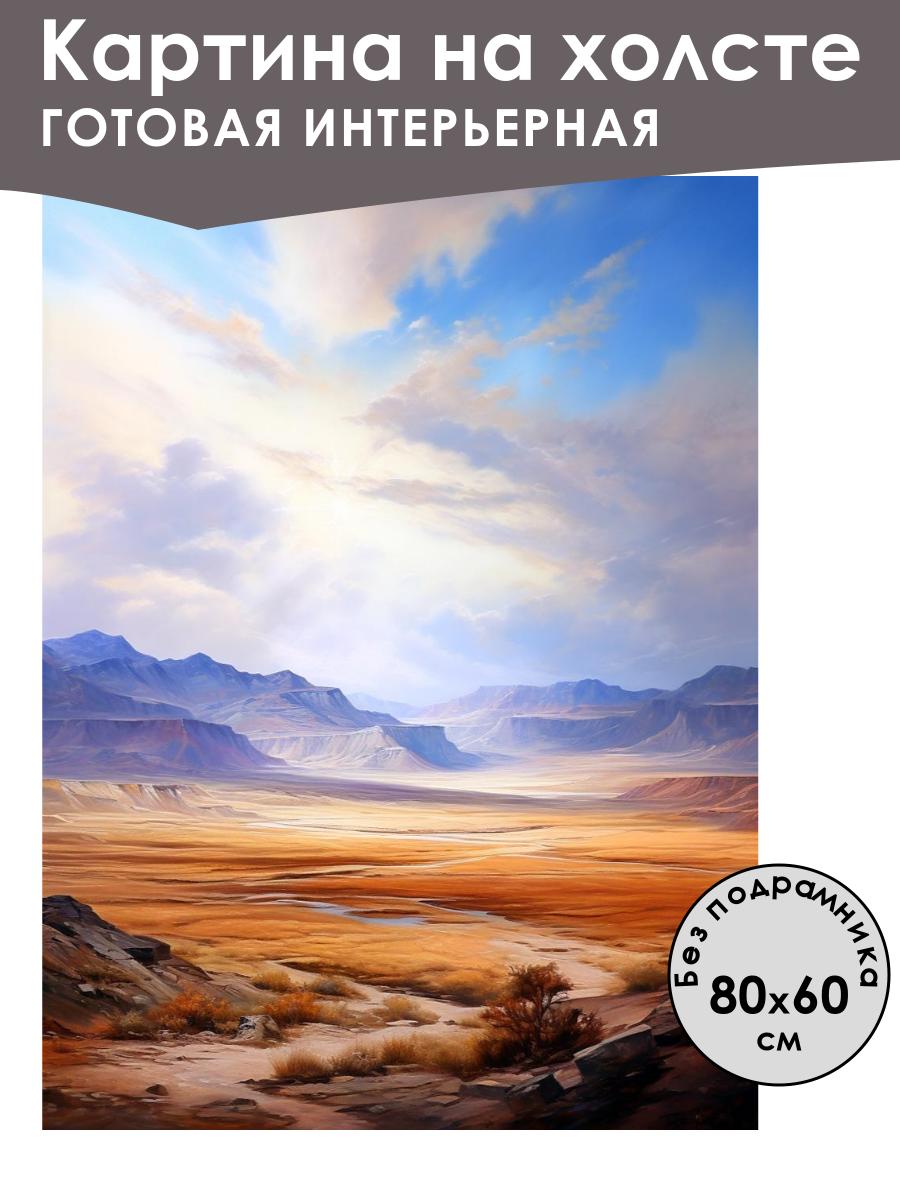 Картина на холсте
ГОТОВАЯ ИНТЕРЬЕРНАЯ

Без подрамника
80x60
см