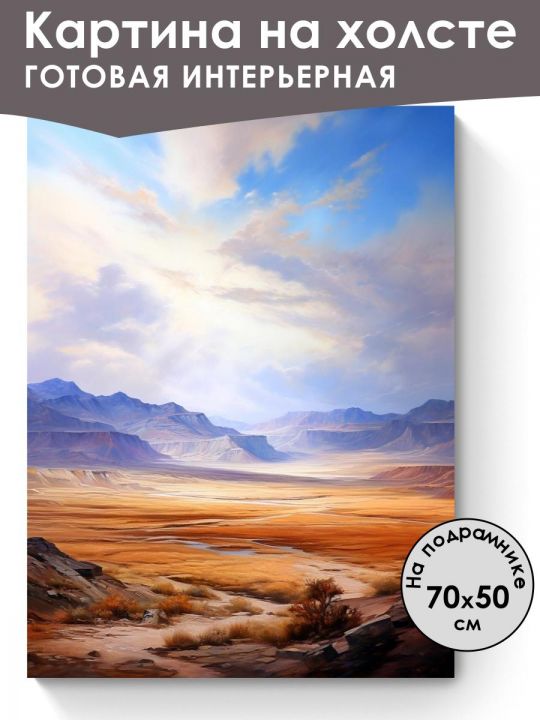 Картина на холсте
ГОТОВАЯ ИНТЕРЬЕРНАЯ

На подрамнике
70x50
см