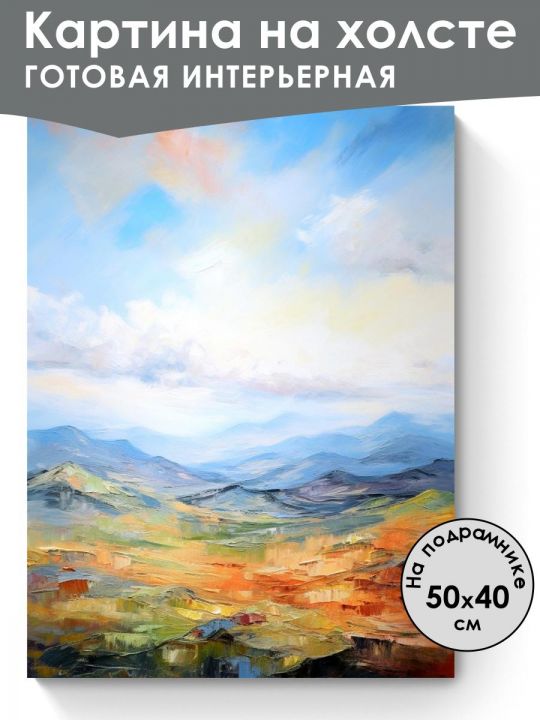 Картина на холсте
ГОТОВАЯ ИНТЕРЬЕРНАЯ

На подрамнике
50x40
см