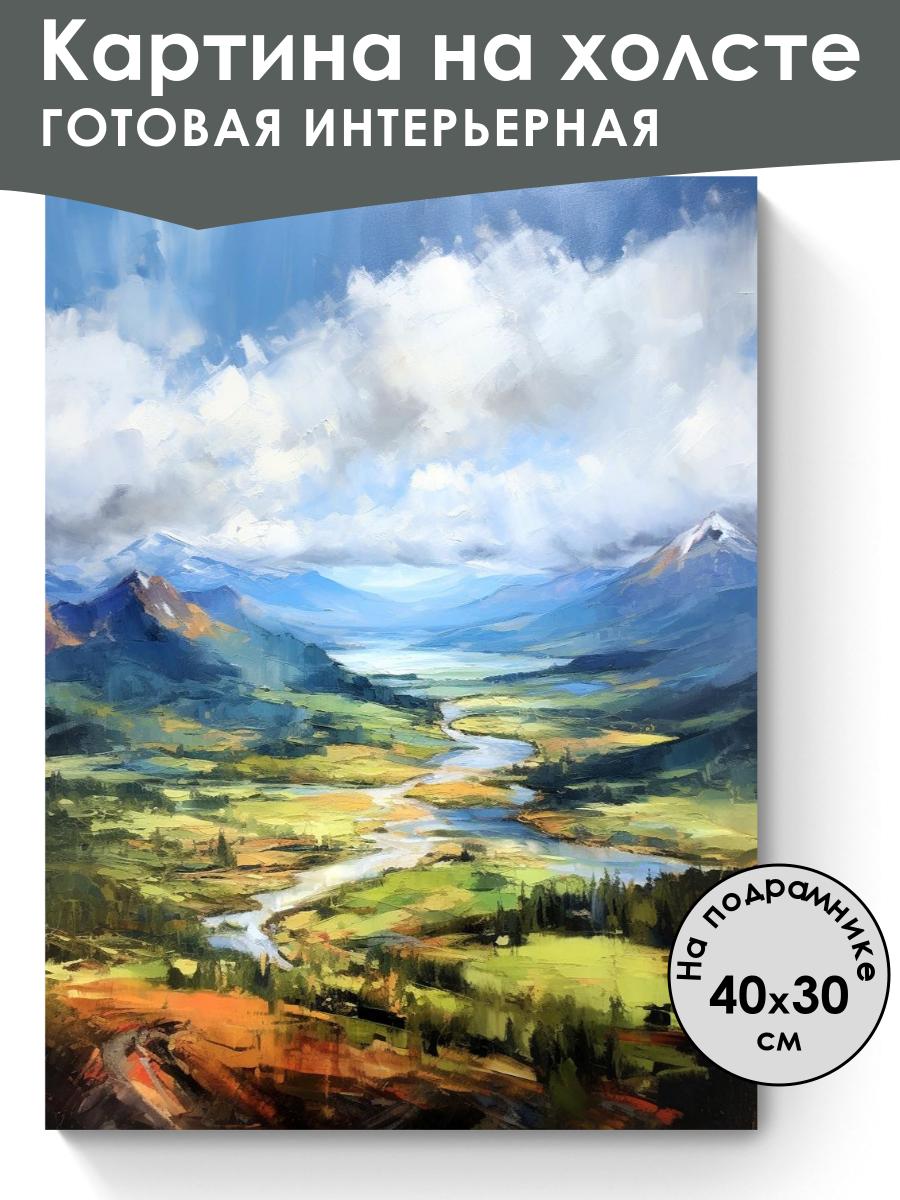 Картина на холсте
ГОТОВАЯ ИНТЕРЬЕРНАЯ

На подрамнике
40x30
см