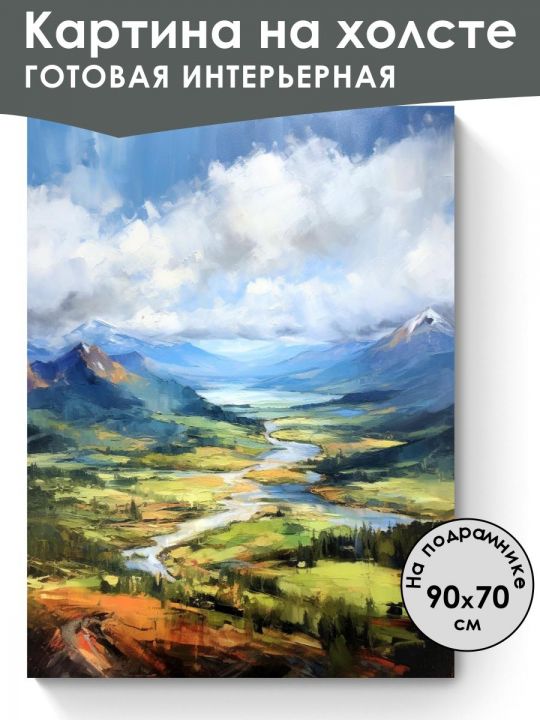 Картина на холсте
ГОТОВАЯ ИНТЕРЬЕРНАЯ

На подрамнике
90x70
см