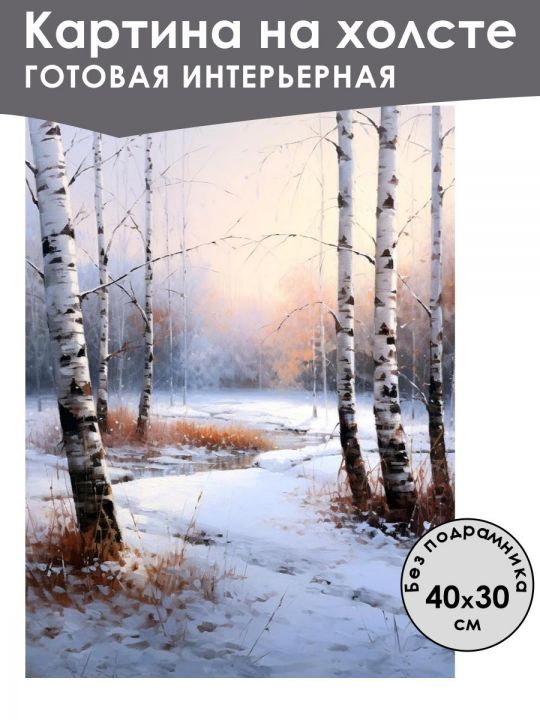 Картина на холсте
ГОТОВАЯ ИНТЕРЬЕРНАЯ

Без подрамника
40x30
см