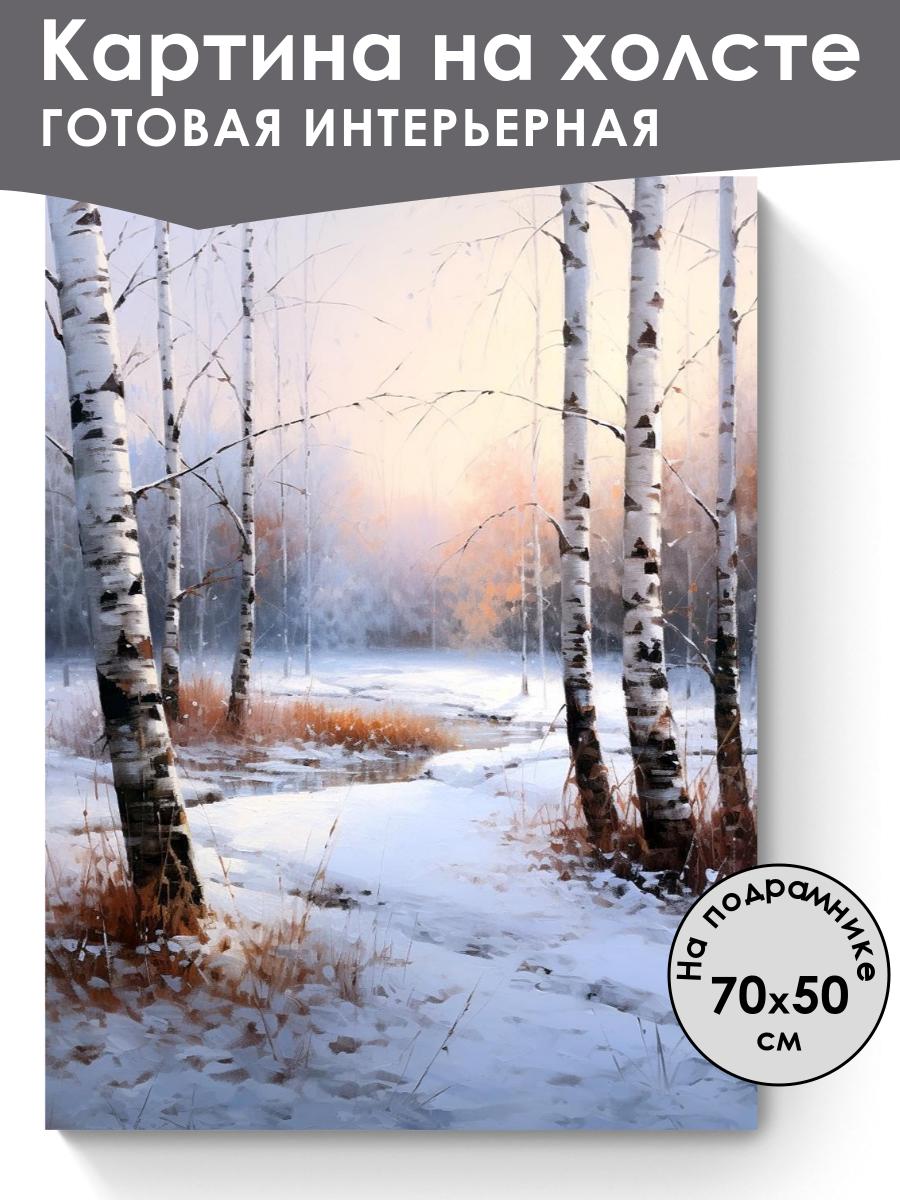 Картина на холсте
ГОТОВАЯ ИНТЕРЬЕРНАЯ

На подрамнике
70x50
см