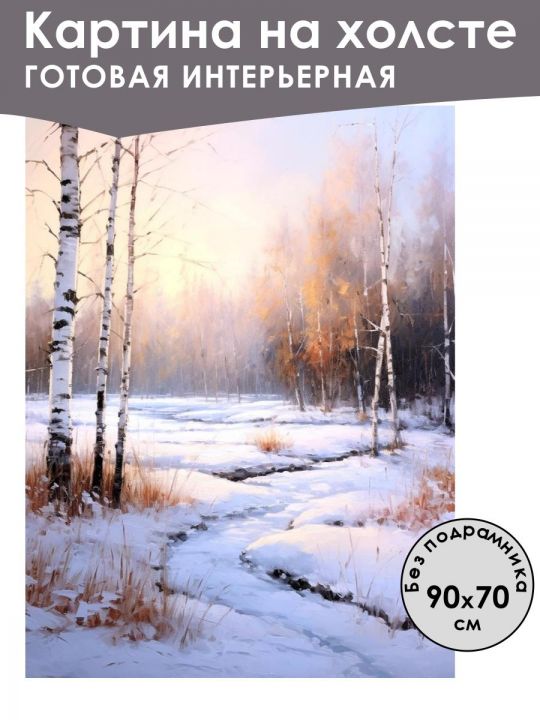 Картина на холсте
ГОТОВАЯ ИНТЕРЬЕРНАЯ

Без подрамника
90x70
см