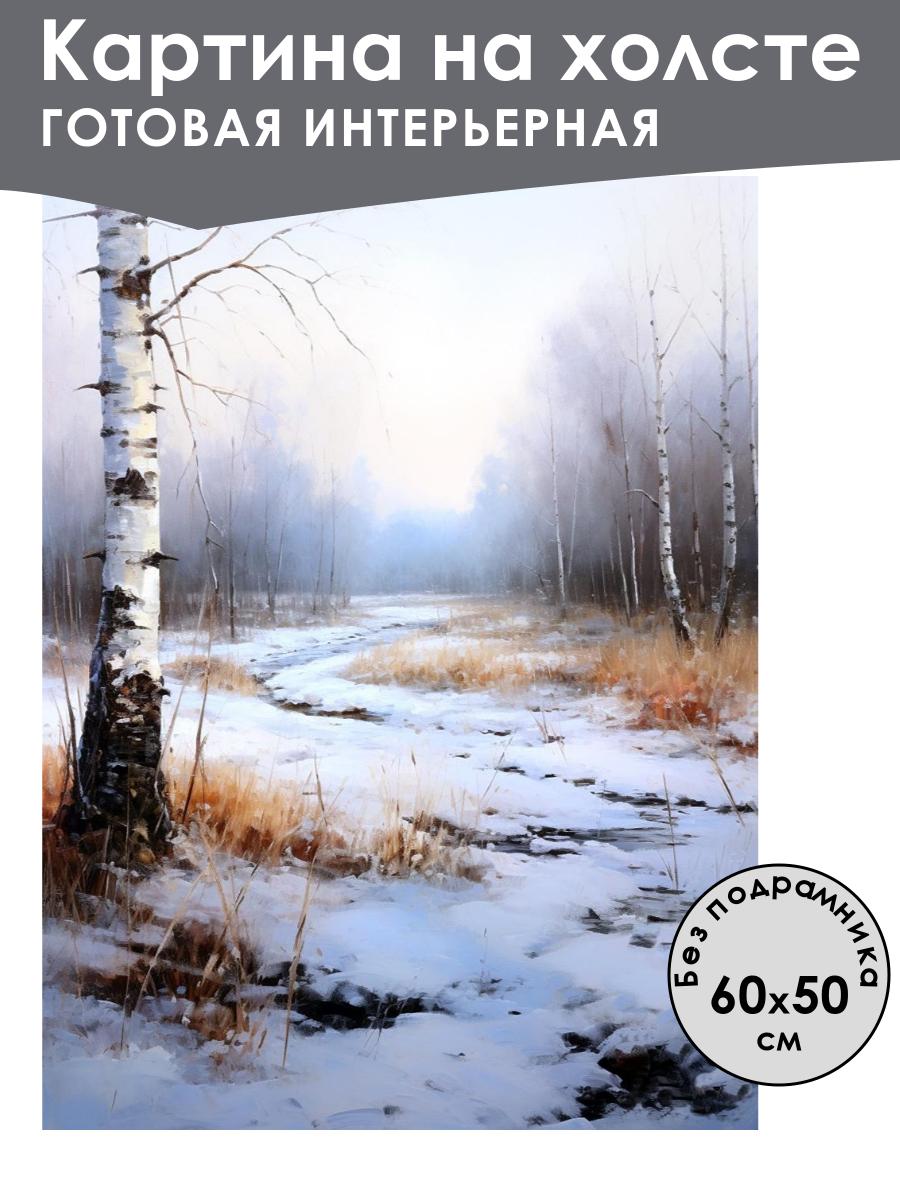 Картина на холсте
ГОТОВАЯ ИНТЕРЬЕРНАЯ

Без подрамника
60x50
см