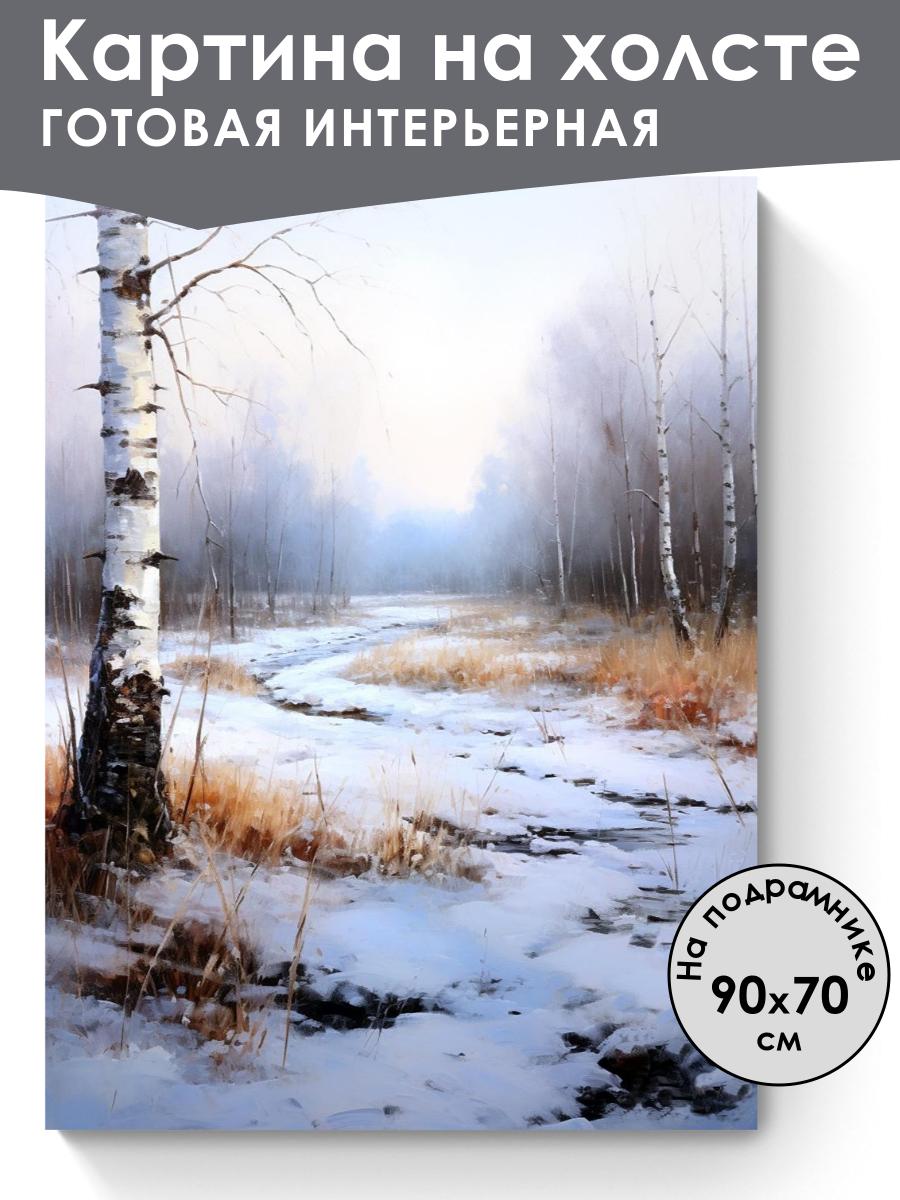 Картина на холсте
ГОТОВАЯ ИНТЕРЬЕРНАЯ

На подрамнике
90x70
см