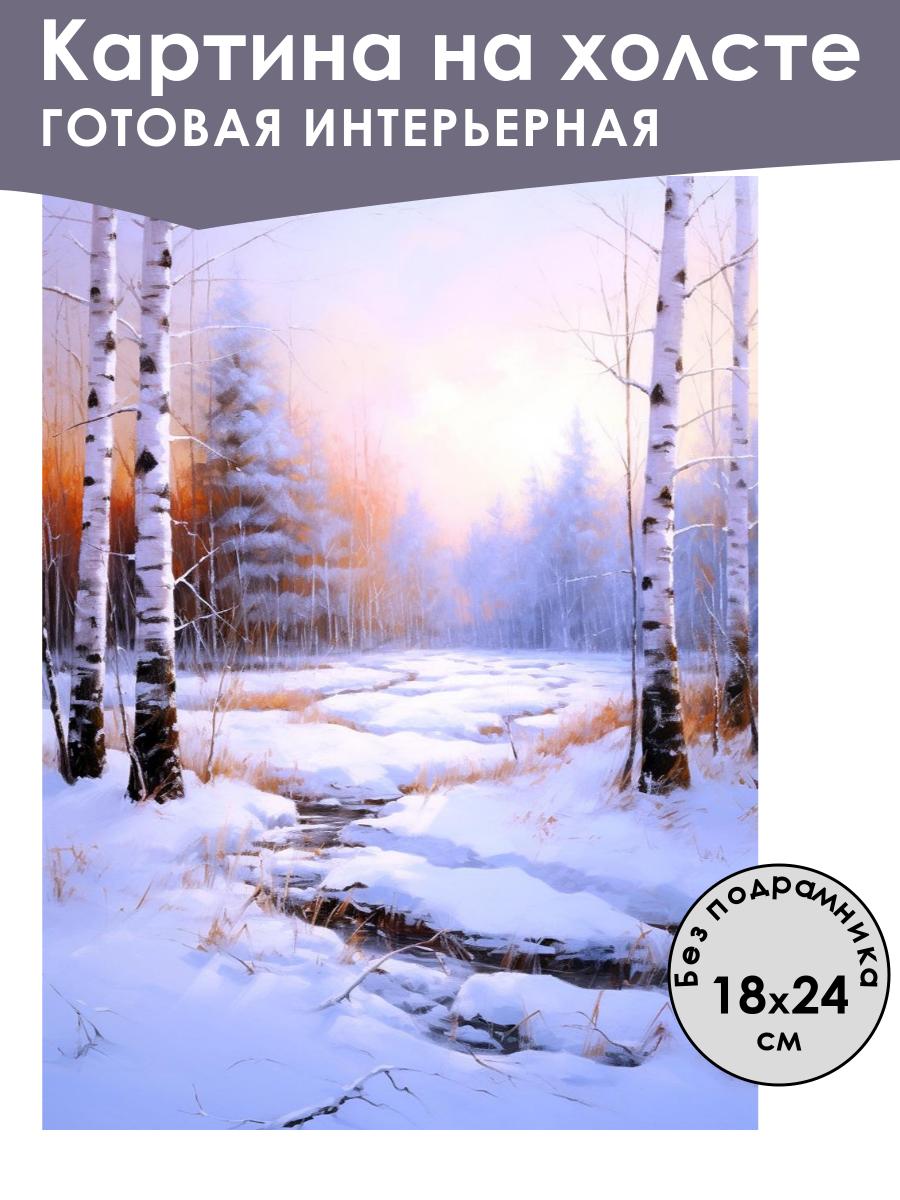 Картина на холсте
ГОТОВАЯ ИНТЕРЬЕРНАЯ

Без подрамника
18x24
см