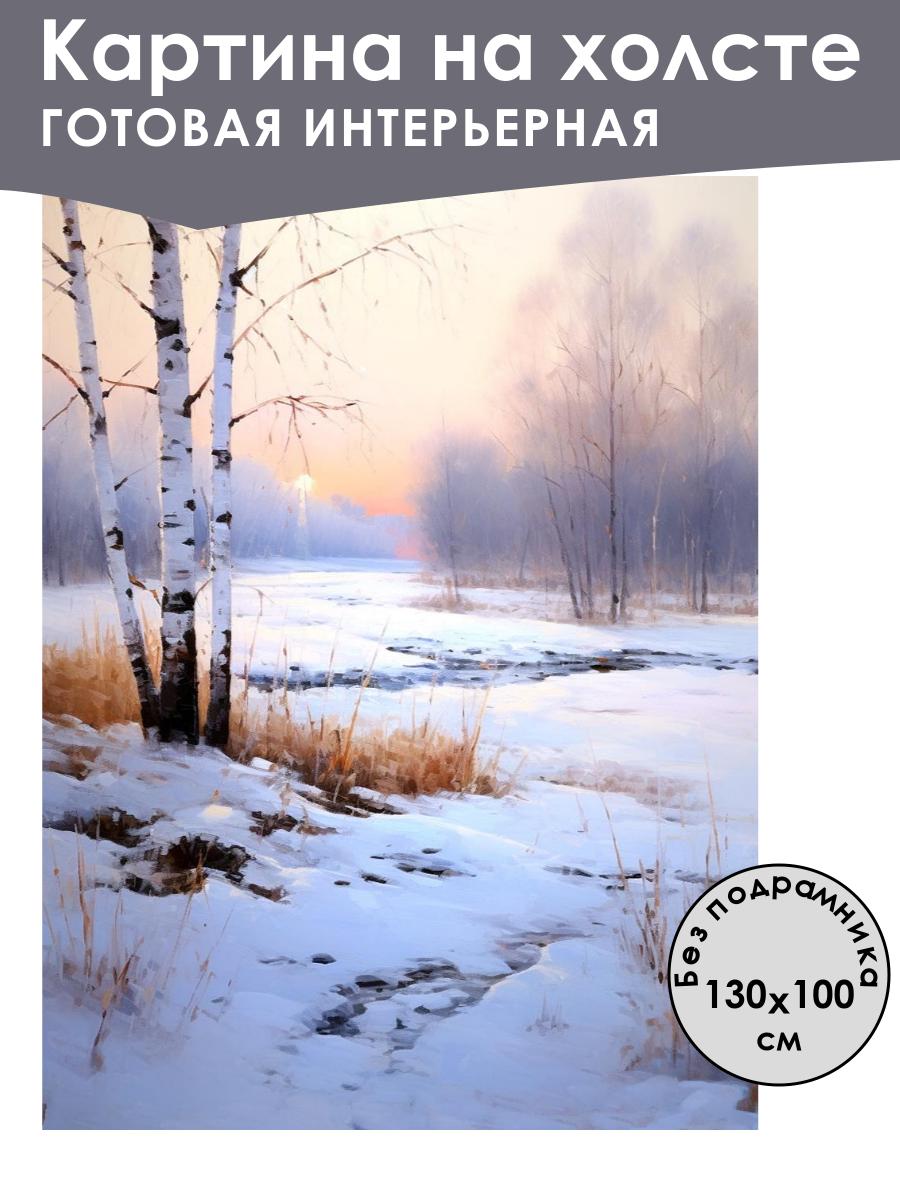 Картина на холсте
ГОТОВАЯ ИНТЕРЬЕРНАЯ

Без подрамника
130x100
см