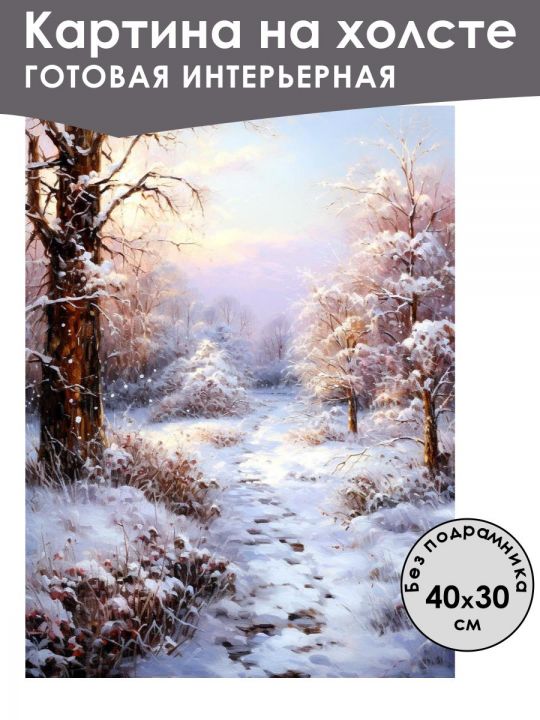 Картина на холсте
ГОТОВАЯ ИНТЕРЬЕРНАЯ

Без подрамника
40x30
см