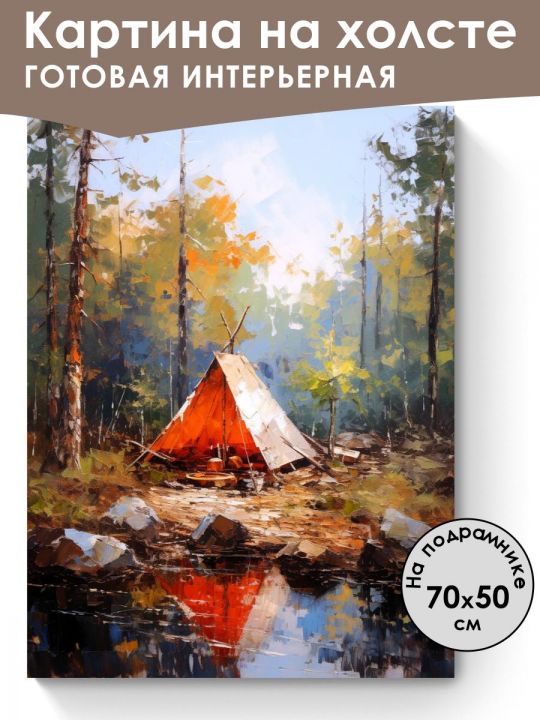 Картина на холсте
ГОТОВАЯ ИНТЕРЬЕРНАЯ

На подрамнике
70x50
см