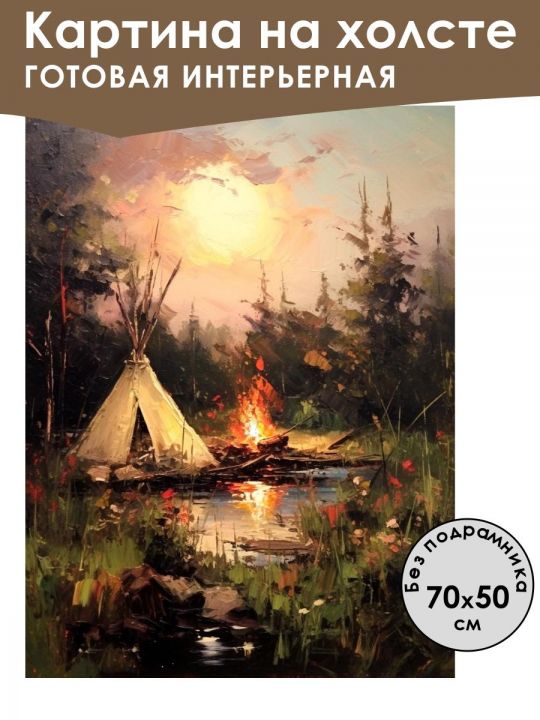 Картина на холсте
ГОТОВАЯ ИНТЕРЬЕРНАЯ

Без подрамника
70x50
см