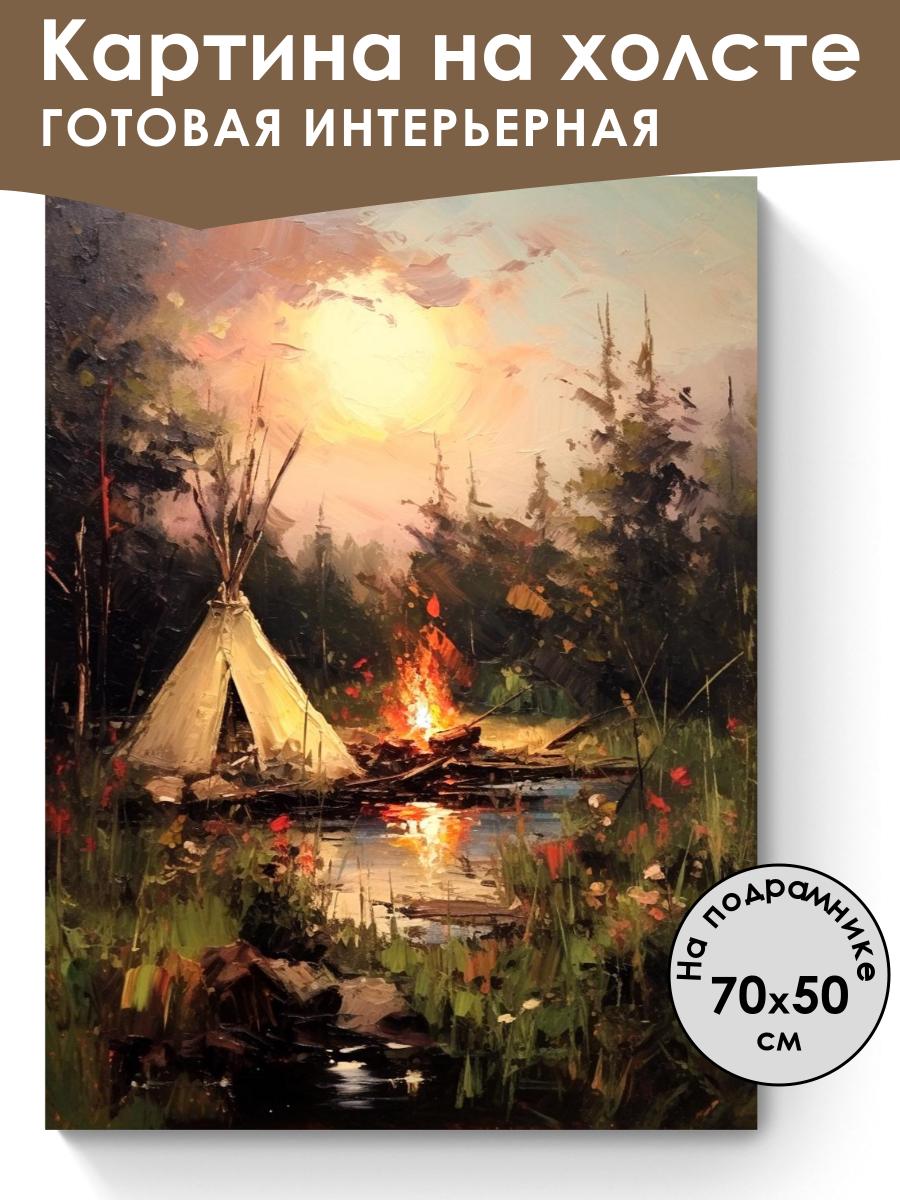 Картина на холсте
ГОТОВАЯ ИНТЕРЬЕРНАЯ

На подрамнике
70x50
см