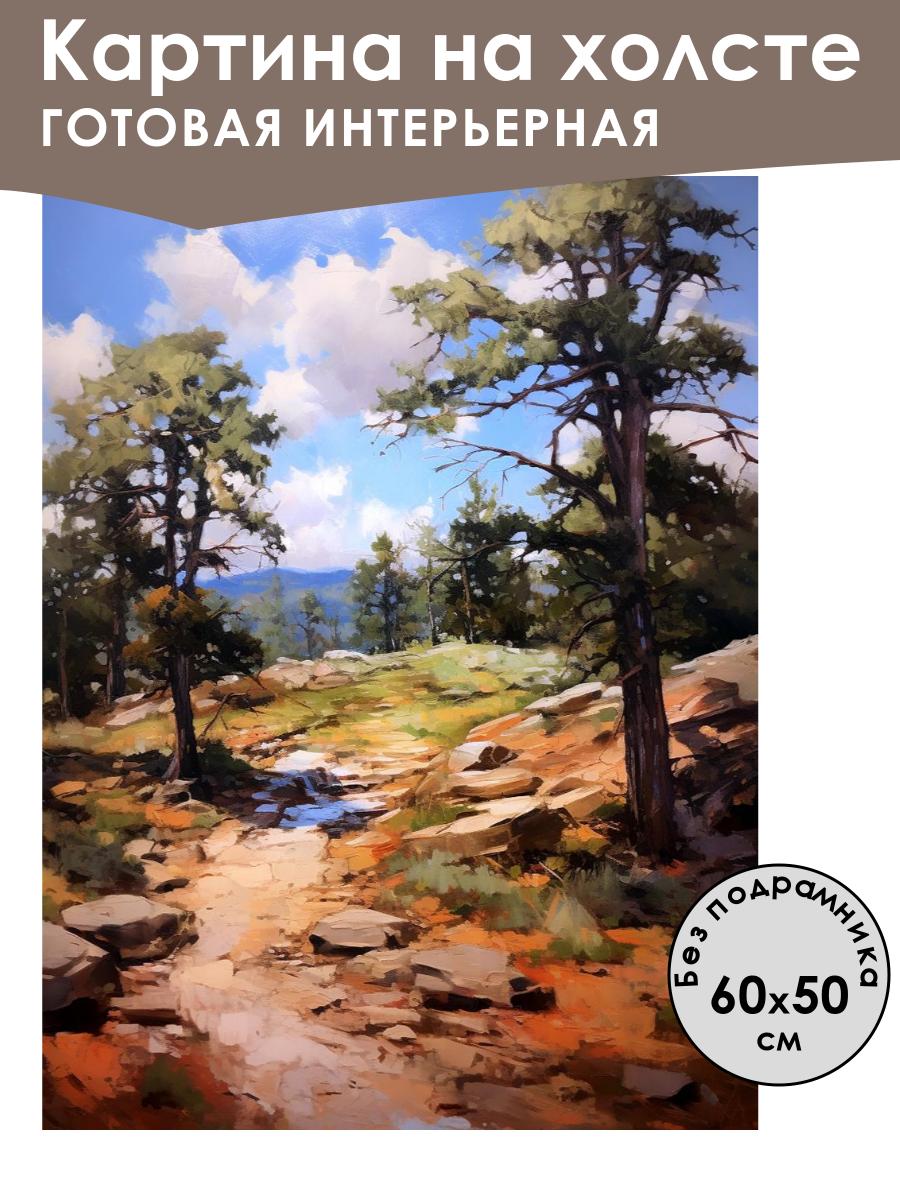 Картина на холсте
ГОТОВАЯ ИНТЕРЬЕРНАЯ

Без подрамника
60x50
см