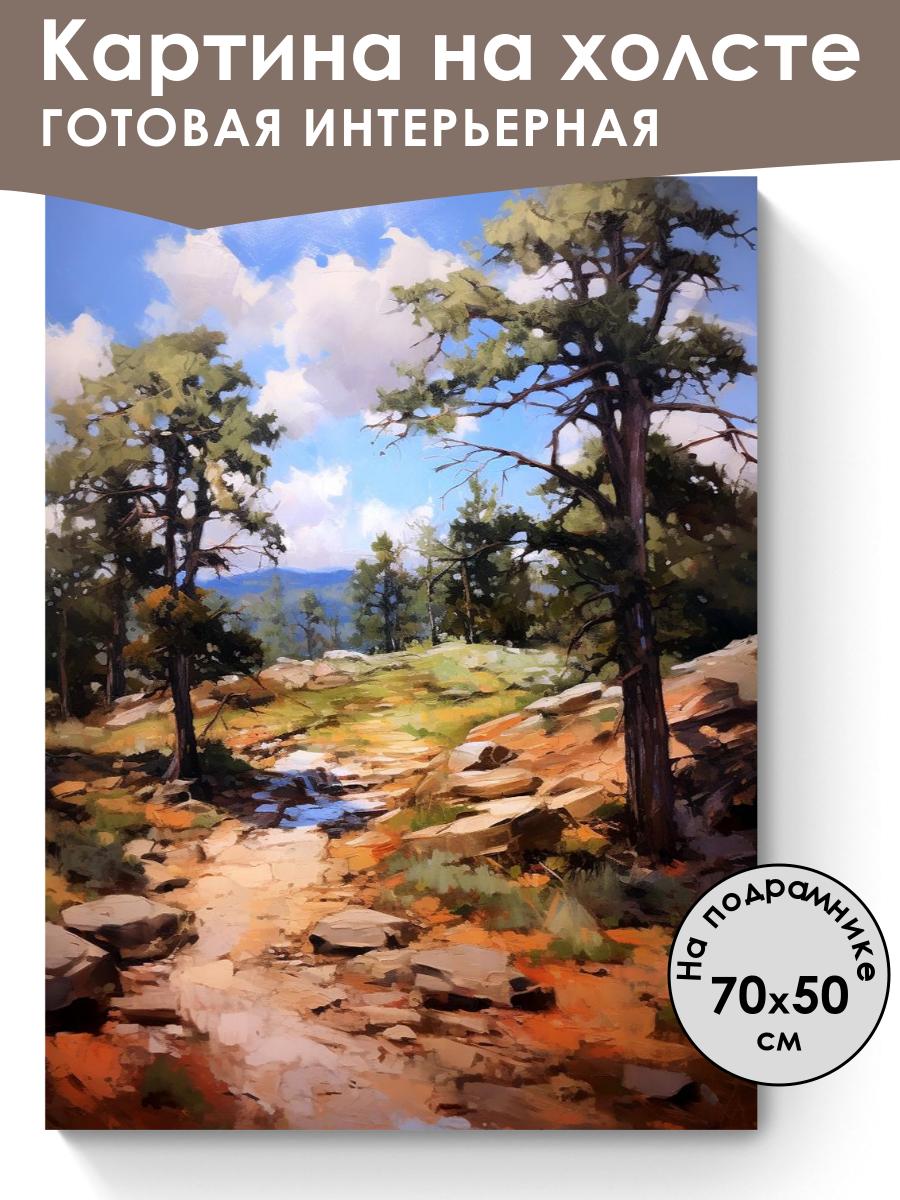 Картина на холсте
ГОТОВАЯ ИНТЕРЬЕРНАЯ

На подрамнике
70x50
см