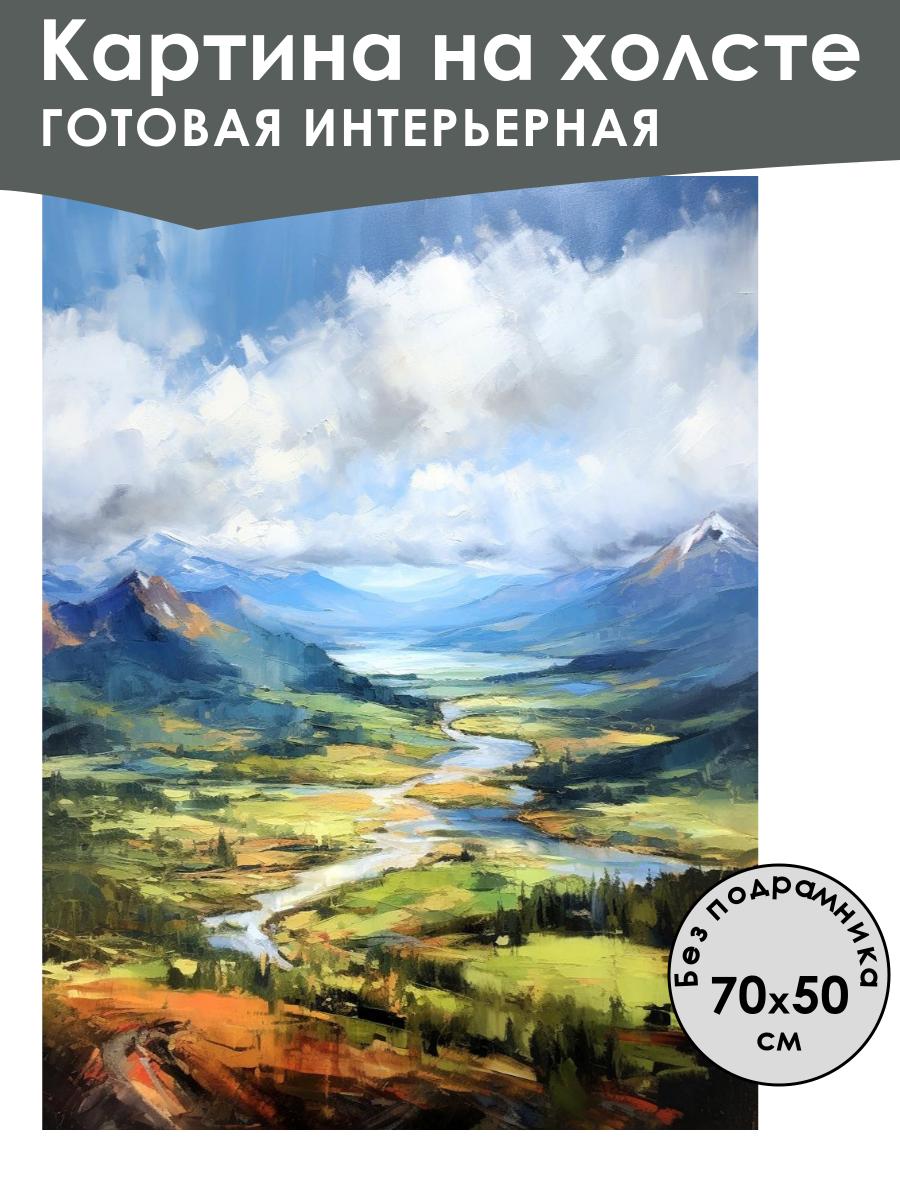 Картина на холсте
ГОТОВАЯ ИНТЕРЬЕРНАЯ

Без подрамника
70x50
см