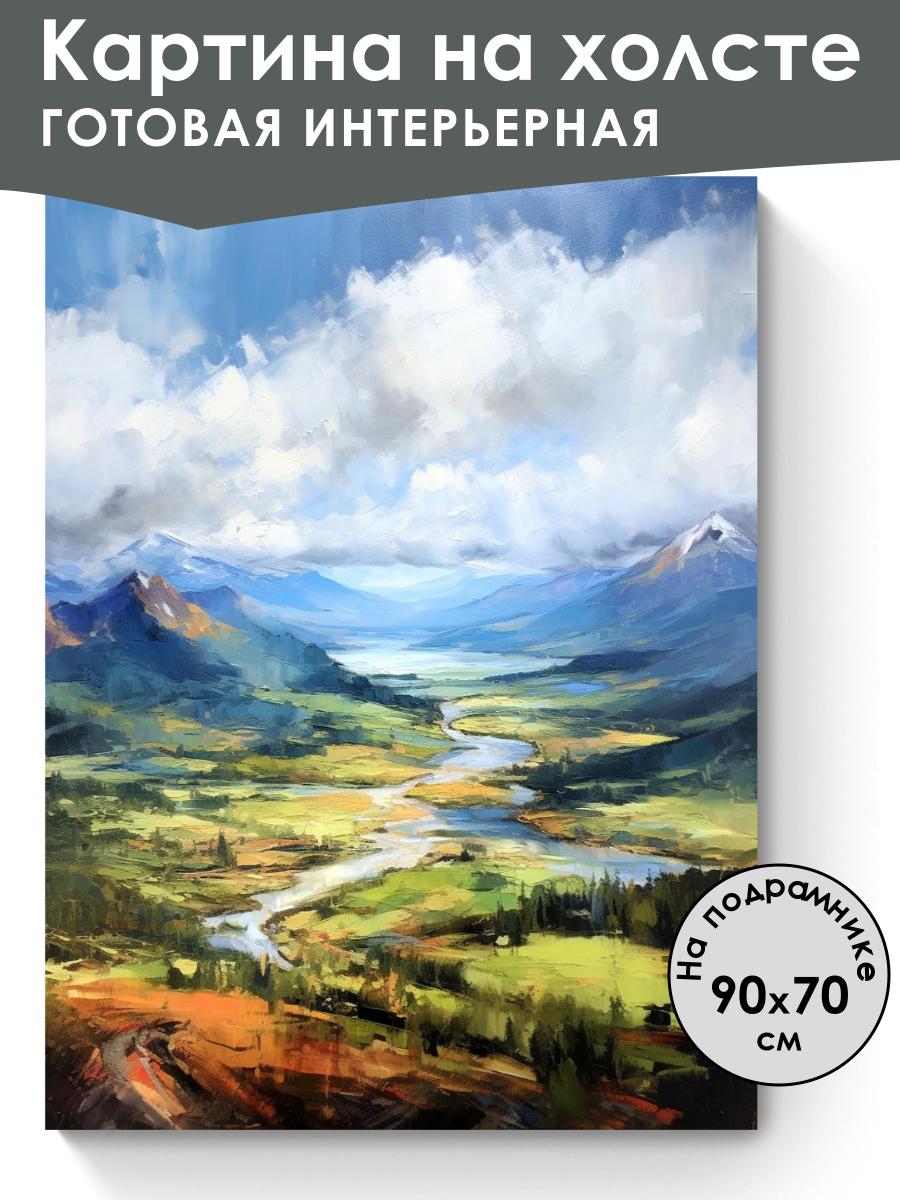 Картина на холсте
ГОТОВАЯ ИНТЕРЬЕРНАЯ

На подрамнике
90x70
см