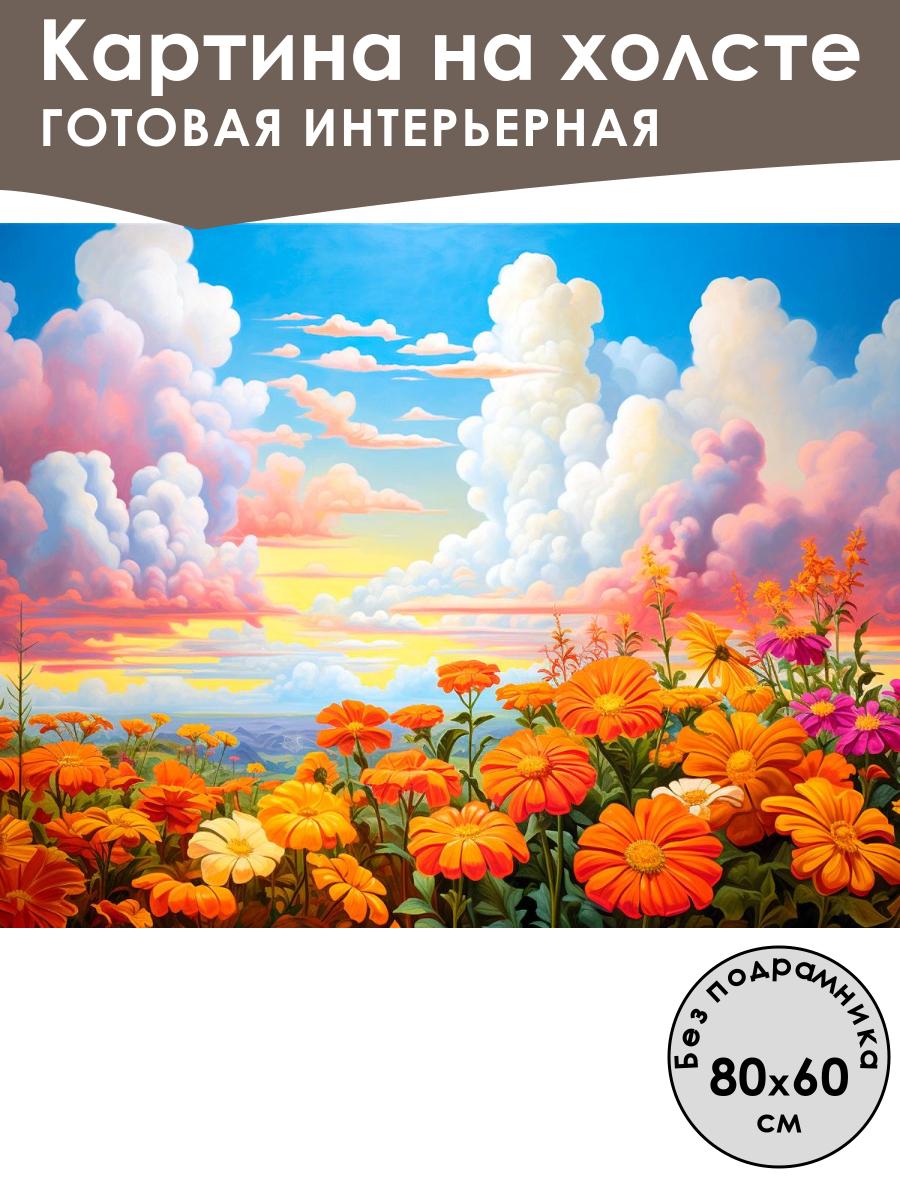 Картина на холсте
ГОТОВАЯ ИНТЕРЬЕРНАЯ

Без подрамника
80x60
см