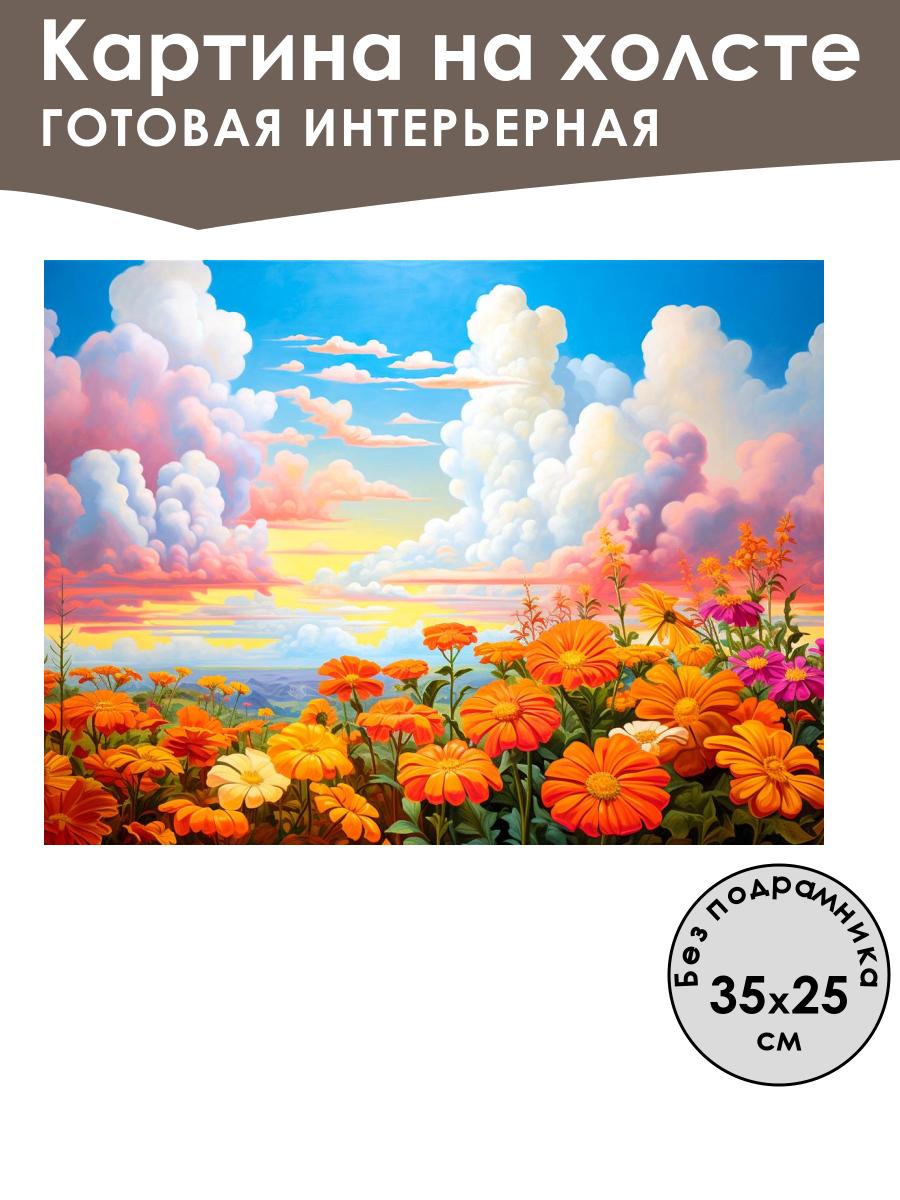 Картина на холсте
ГОТОВАЯ ИНТЕРЬЕРНАЯ

Без подрамника
35x25
см