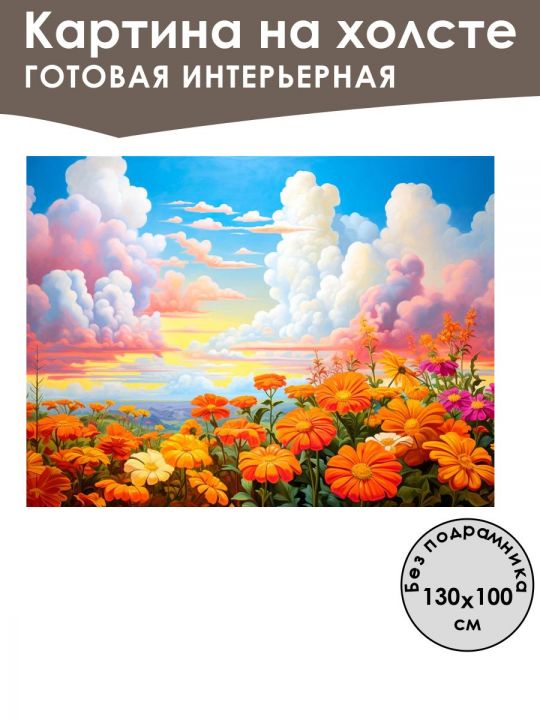 Картина на холсте
ГОТОВАЯ ИНТЕРЬЕРНАЯ

Без подрамника
130x100
см