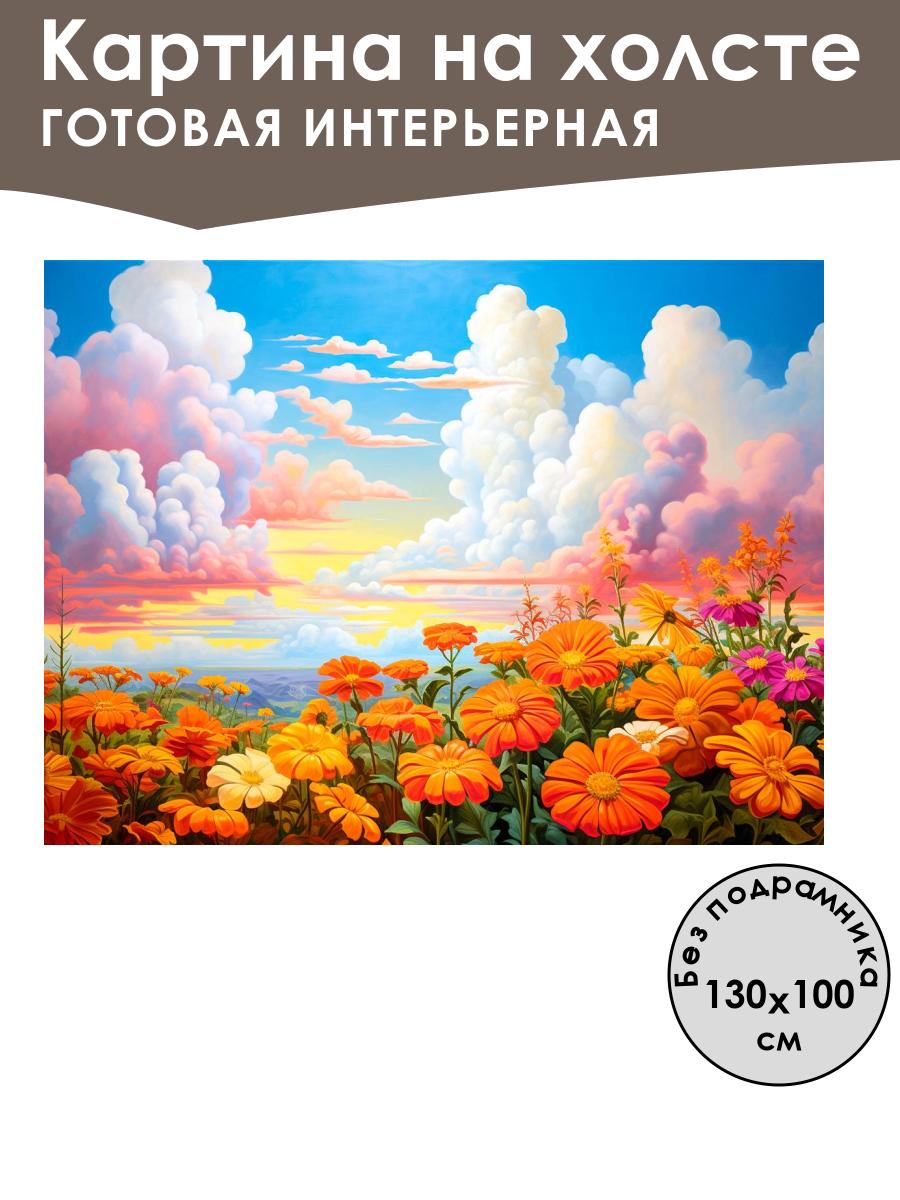 Картина на холсте
ГОТОВАЯ ИНТЕРЬЕРНАЯ

Без подрамника
130x100
см