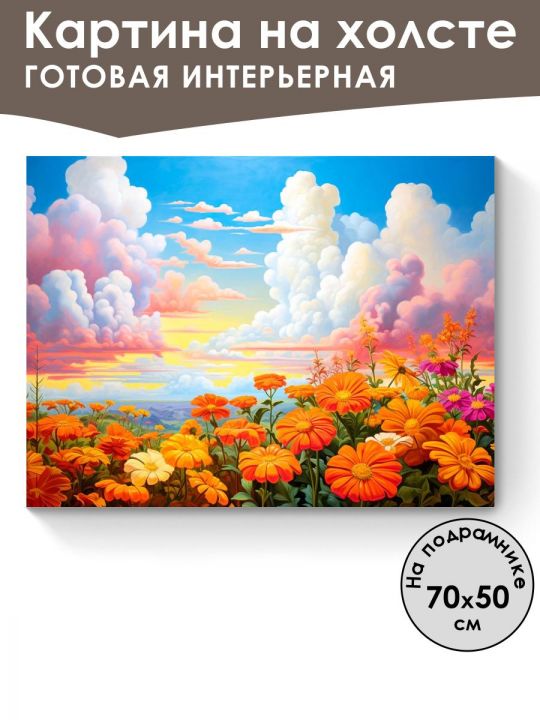 Картина на холсте
ГОТОВАЯ ИНТЕРЬЕРНАЯ

На подрамнике
70x50
см