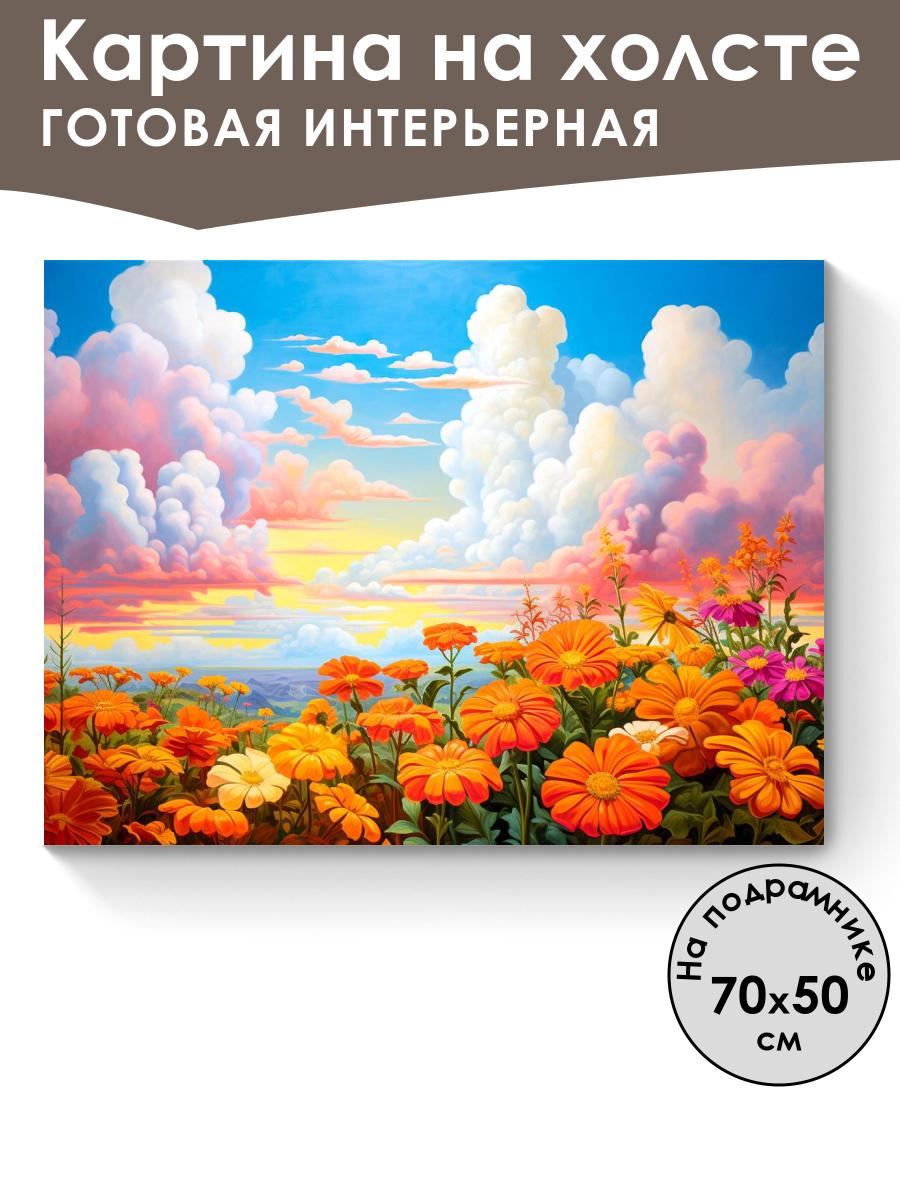 Картина на холсте
ГОТОВАЯ ИНТЕРЬЕРНАЯ

На подрамнике
70x50
см